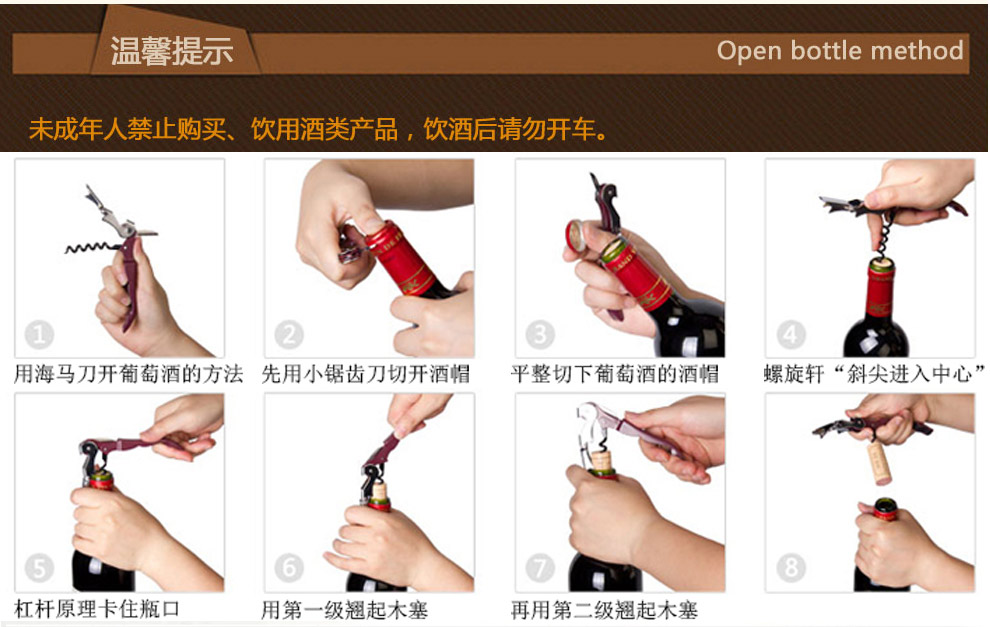 温馨提示

Open bottle method

未成年人禁止购买、饮用酒类产品，饮酒后请勿开车。

1
用海马刀开葡萄酒的方法

2
先用小锯齿刀切开酒帽

3
平整切下葡萄酒的酒帽

4
螺旋轩“斜尖进入中心”

5
杠杆原理卡住瓶口

6
用第一级翘起木塞

7
再用第二级翘起木塞

8