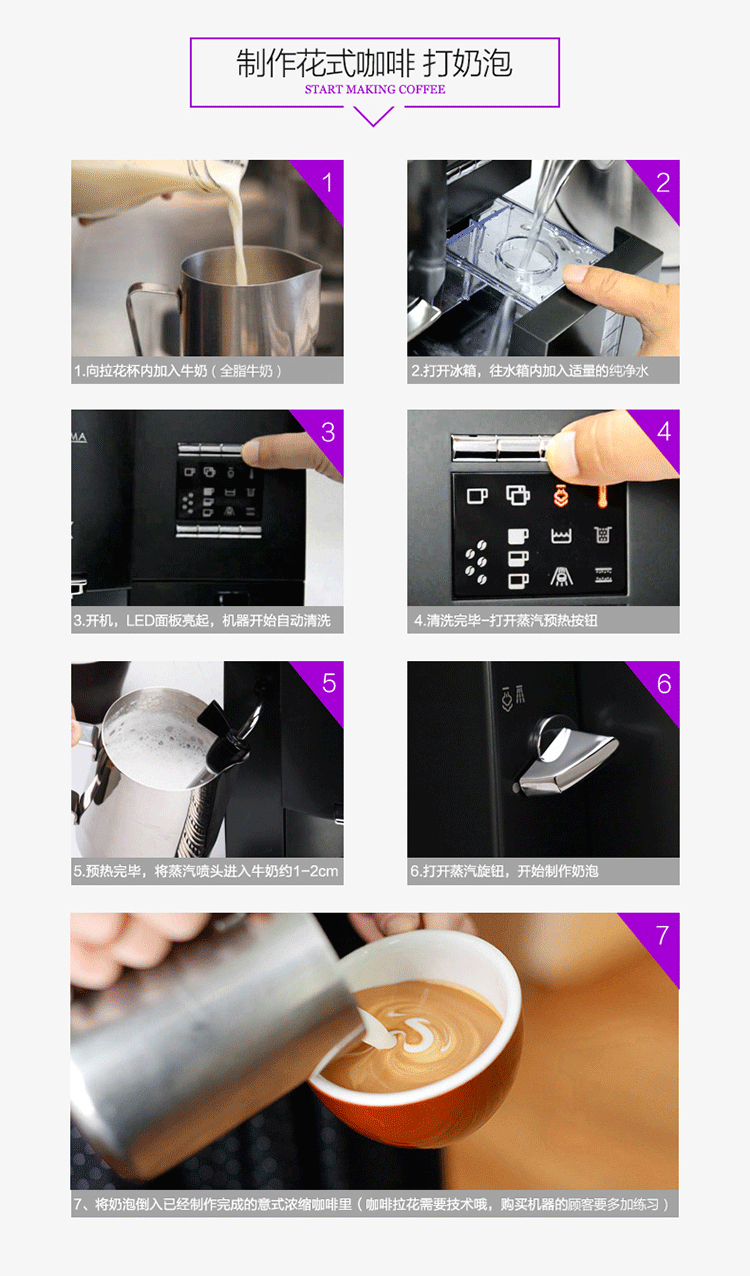 制作花式咖啡 打奶泡
START MAKING COFFEE

1

1.向拉花杯内加入牛奶（全脂牛奶）

2

2.打开冰箱，往水箱内加入适量的纯净水

3

3.开机，LED面板亮起，机器开始自动清洗

4

4.清洗完毕-打开蒸汽预热按钮

5

5.预热完毕，将蒸汽喷头进入牛奶约1-2cm

6

6.打开蒸汽旋钮，开始制作奶泡

7

7、将奶泡倒入已经制作完成的意式浓缩咖啡里（咖啡拉花需要技术哦，购买机器的顾客要多加练习）