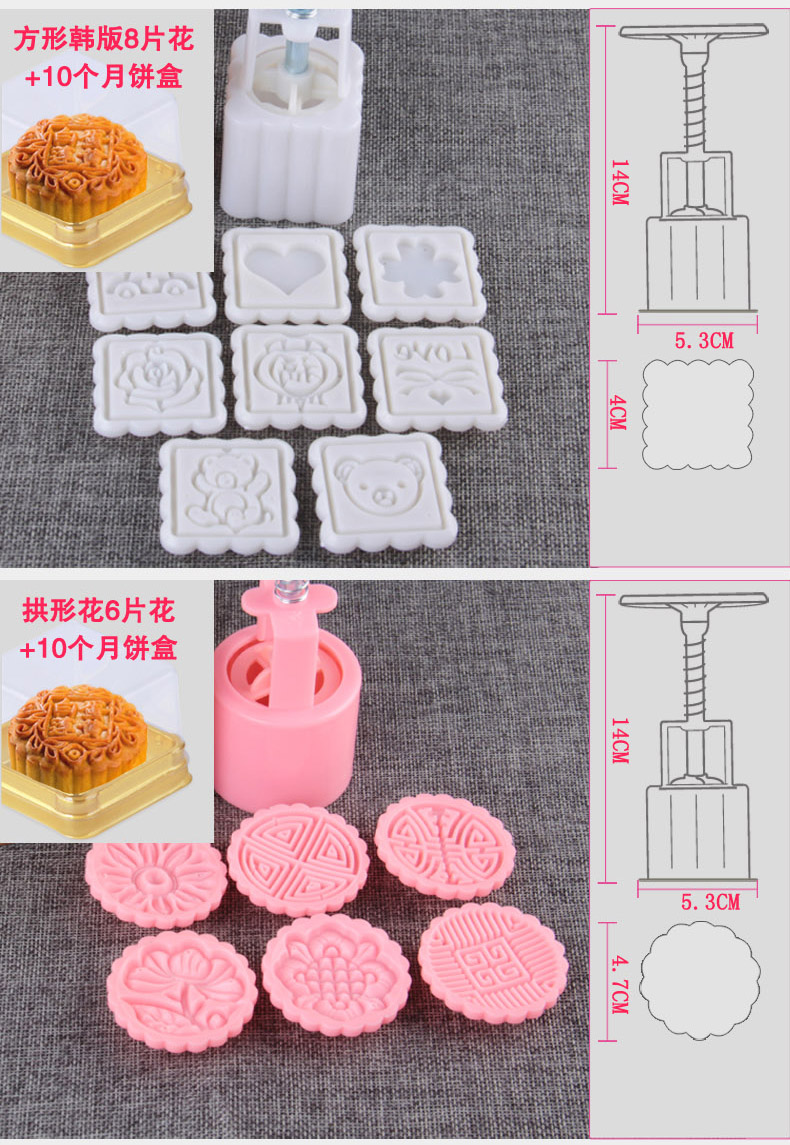 方形韩版8片花
+10个月饼盒

LOVE

14CM

5.3CM

4CM

拱形花6片花
+10个月饼盒

14CM

5.3CM

4.7CM