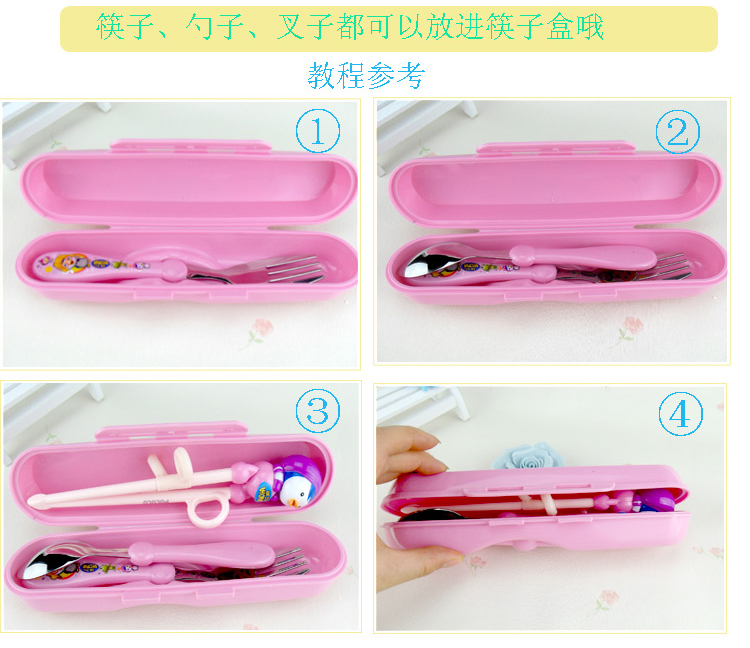 筷子、勺子、叉子都可以放进筷子盒哦

教程参考

①

②

③

④