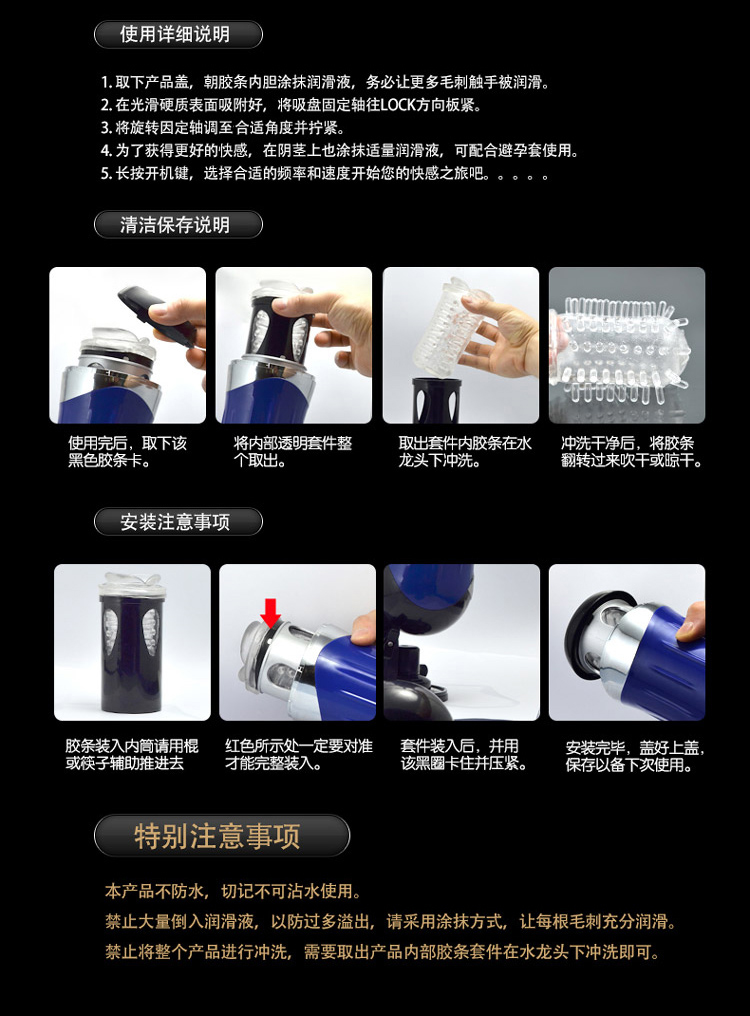 使用详细说明

1. 取下产品盖，朝胶条内胆涂抹润滑液，务必让更多毛刺触手被润滑。
2. 在光滑硬质表面吸附好，将吸盘固定轴往LOCK方向板紧。
3. 将旋转固定轴调至合适角度并拧紧。
4. 为了获得更好的快感，在阴茎上也涂抹适量润滑液，可配合避孕套使用。
5. 长按开机键，选择合适的频率和速度开始您的快感之旅吧。。。。。

清洁保存说明

使用完后，取下该黑色胶条卡。

将内部透明套件整个取出。

取出套件内胶条在水龙头下冲洗。

冲洗干净后，将胶条翻转过来吹干或晾干。

安装注意事项

胶条装入内筒请用棍或筷子辅助推进去

红色所示处一定要对准才能完整装入。

套件装入后，并用该黑圈卡住并压紧。

安装完毕，盖好上盖，保存以备下次使用。

特别注意事项

本产品不防水，切记不可沾水使用。
禁止大量倒入润滑液，以防过多溢出，请采用涂抹方式，让每根毛刺充分润滑。
禁止将整个产品进行冲洗，需要取出产品内部胶条套件在水龙头下冲洗即可。