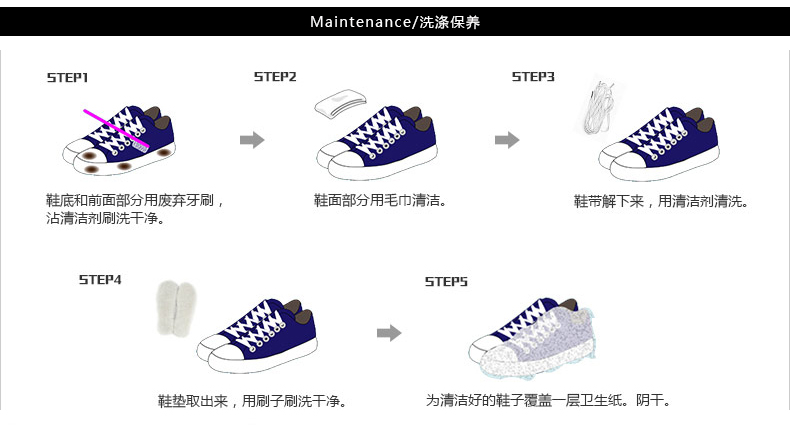 Maintenance/洗涤保养

STEP1

鞋底和前面部分用废弃牙刷，沾清洁剂刷洗干净。

STEP2

鞋面部分用毛巾清洁。

STEP3

鞋带解下来，用清洁剂清洗。

STEP4

鞋垫取出来，用刷子刷洗干净。

STEP5

为清洁好的鞋子覆盖一层卫生纸。阴干。