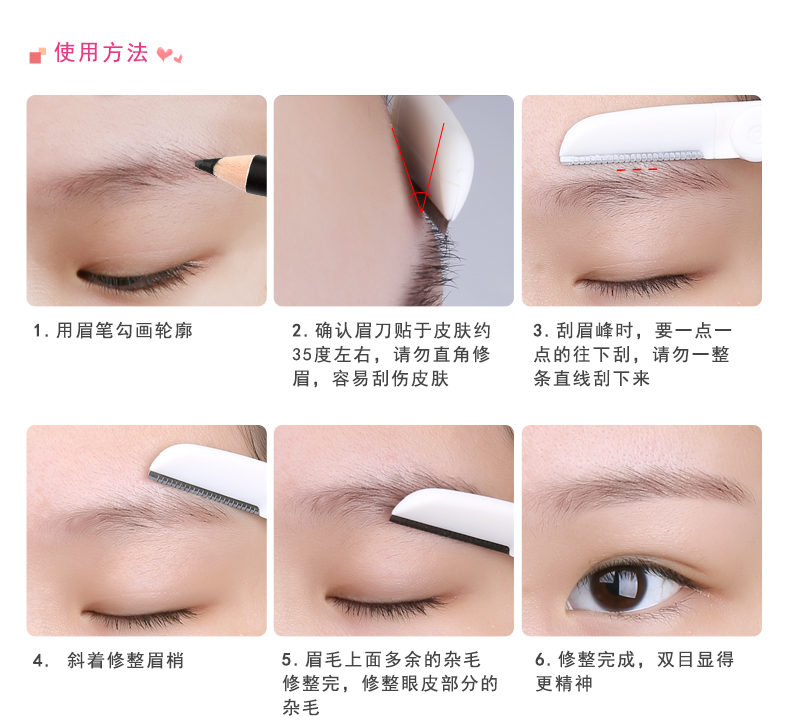 使用方法

1. 用眉笔勾画轮廓

2. 确认眉刀贴于皮肤约35度左右，请勿直角修眉，容易刮伤皮肤

3. 刮眉峰时，要一点一点的往下刮，请勿一整条直线刮下来

4. 斜着修整眉梢

5. 眉毛上面多余的杂毛修整完，修整眼皮部分的杂毛

6. 修整完成，双目显得更精神