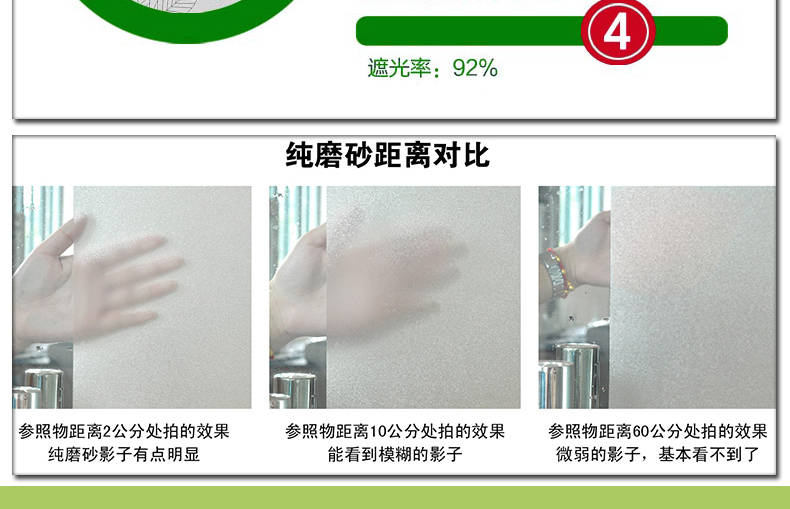 4

遮光率：92%

纯磨砂距离对比

参照物距离2公分处拍的效果
纯磨砂影子有点明显

参照物距离10公分处拍的效果
能看到模糊的影子

参照物距离60公分处拍的效果
微弱的影子，基本看不到了