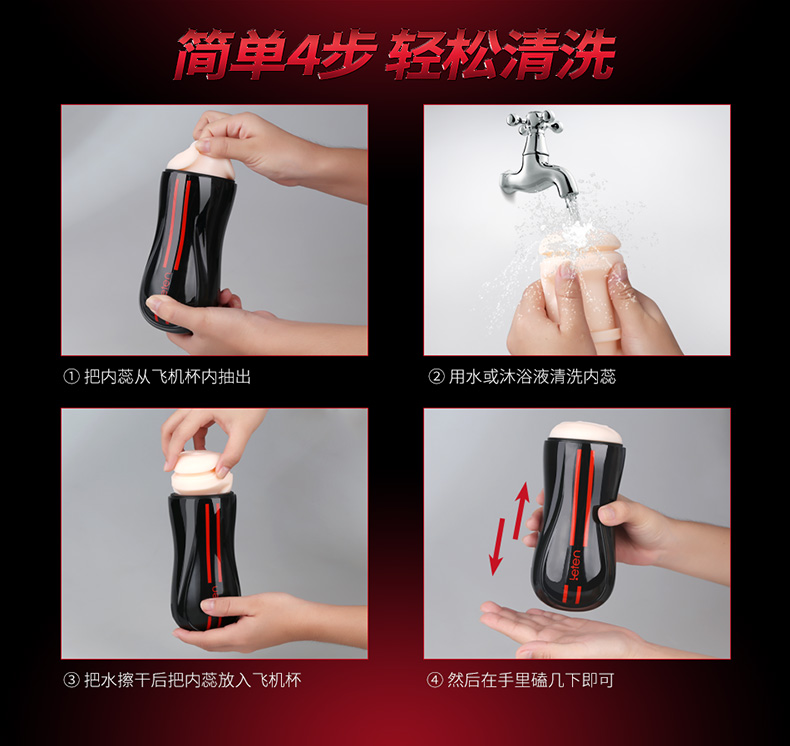 简单4步 轻松清洗

leten

① 把内蕊从飞机杯内抽出

② 用水或沐浴液清洗内蕊

leten

③ 把水擦干后把内蕊放入飞机杯

leten

④ 然后在手里磕几下即可