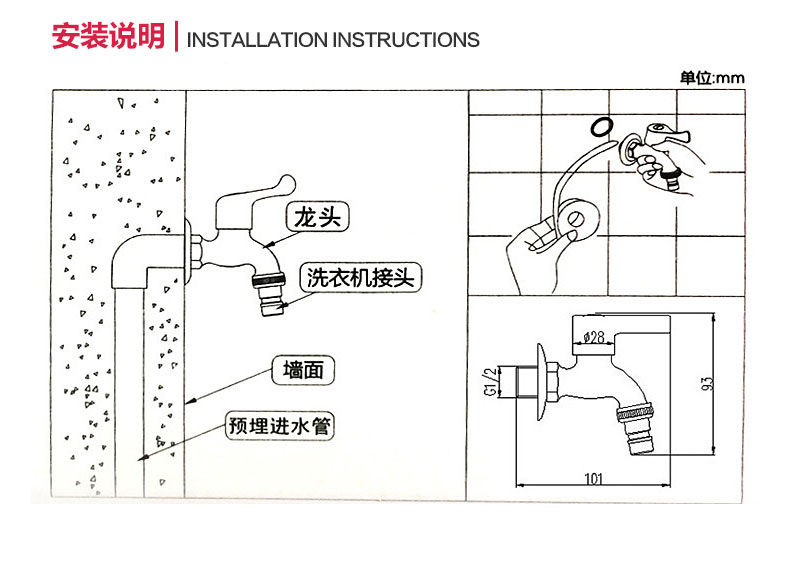 安装说明 | INSTALLATION INSTRUCTIONS

单位:mm

龙头

洗衣机接头

墙面

预埋进水管

ø28

G1/2

93

101