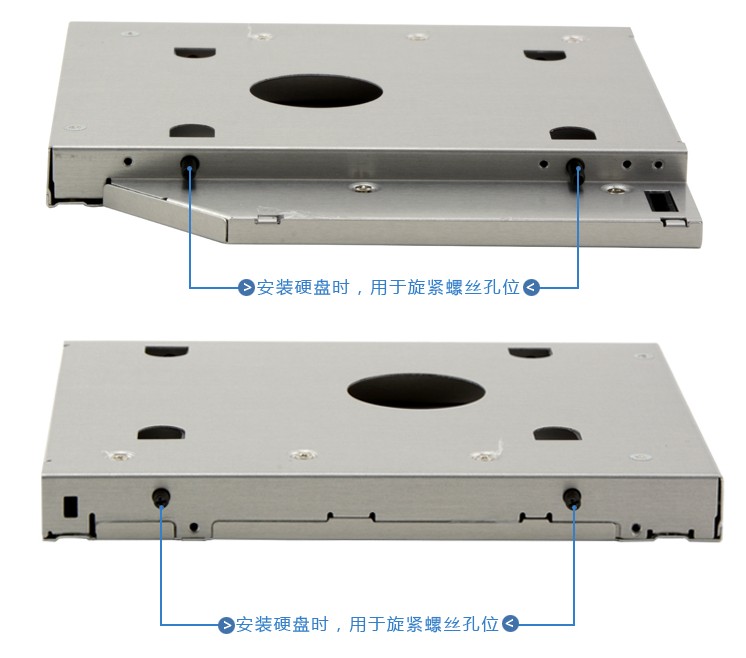 安装硬盘时，用于旋紧螺丝孔位

安装硬盘时，用于旋紧螺丝孔位