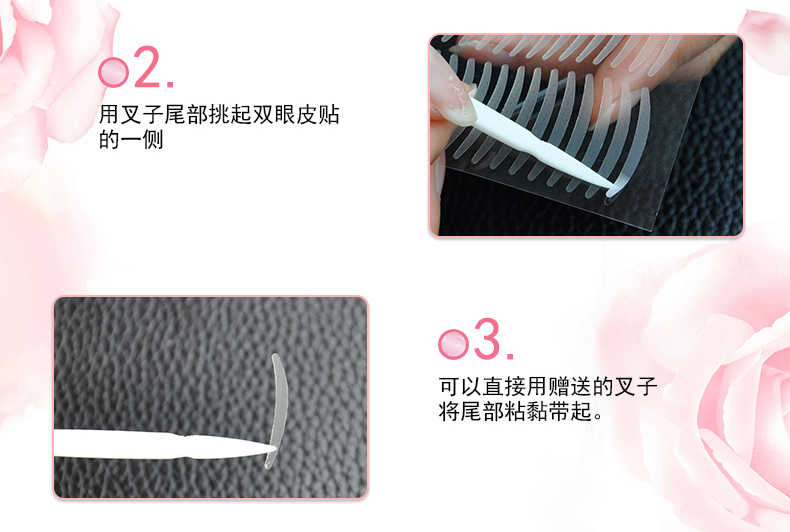 2.

用叉子尾部挑起双眼皮贴的一侧

3.

可以直接用赠送的叉子将尾部粘黏带起。