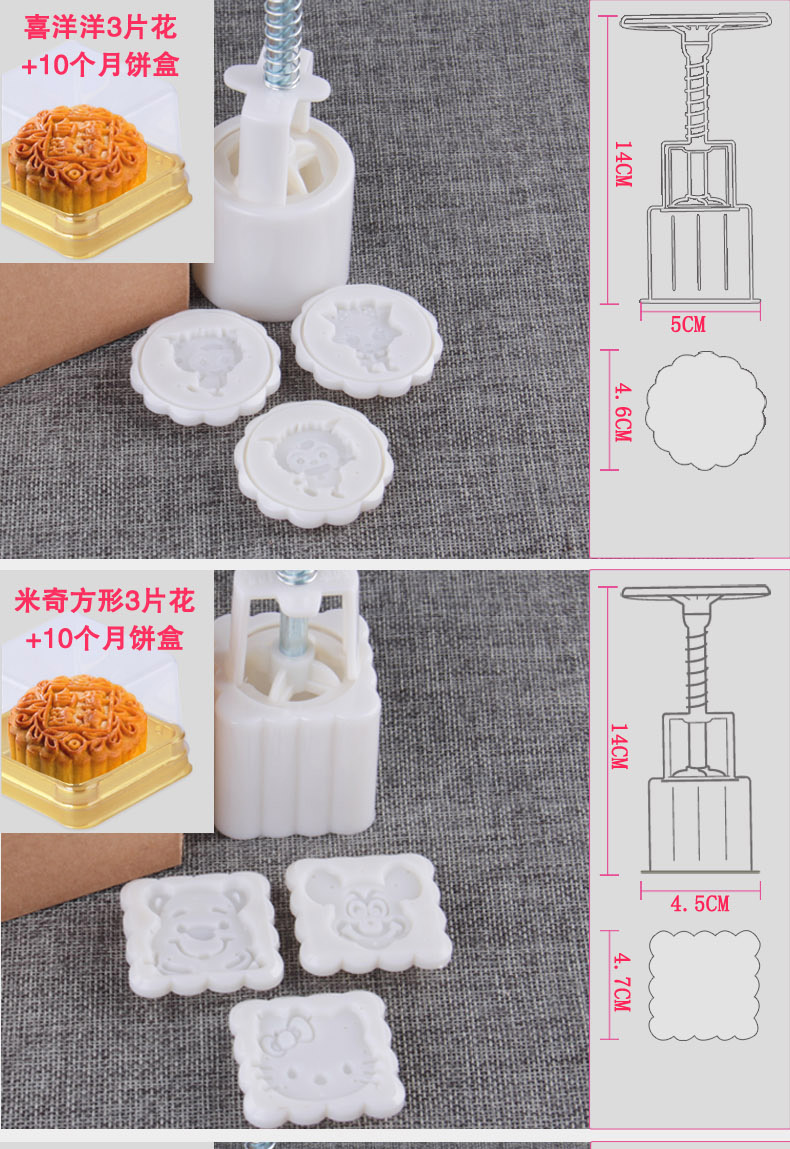 喜洋洋3片花
+10个月饼盒

14CM

5CM

4.6CM

米奇方形3片花
+10个月饼盒

14CM

4.5CM

4.7CM