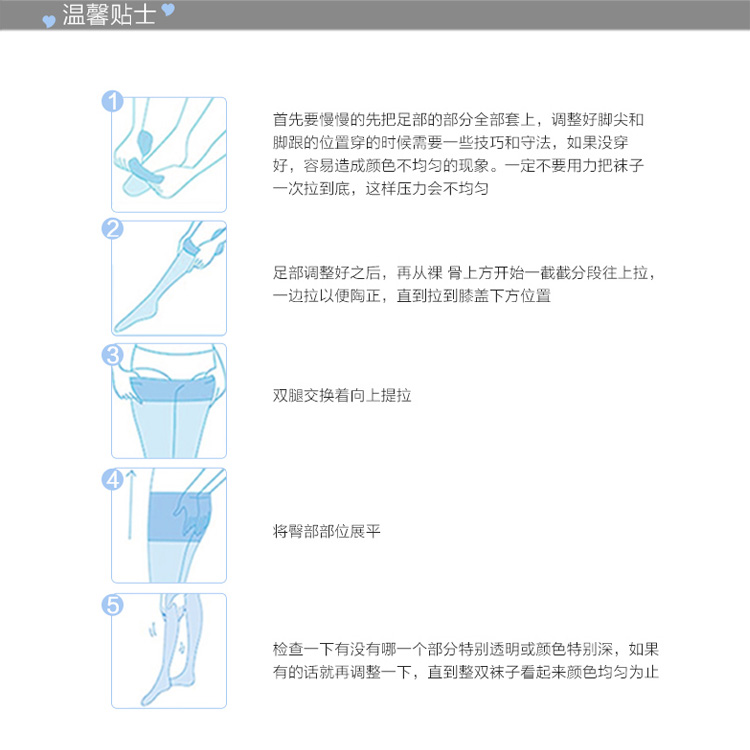 温馨贴士

1

首先要慢慢的先把足部的部分全部套上，调整好脚尖和脚跟的位置穿的时候需要一些技巧和守法，如果没穿好，容易造成颜色不均匀的现象。一定不要用力把袜子一次拉到底，这样压力会不均匀

2

足部调整好之后，再从裸 骨上方开始一截截分段往上拉，一边拉以便陶正，直到拉到膝盖下方位置

3

双腿交换着向上提拉

4

将臀部部位展平

5

检查一下有没有哪一个部分特别透明或颜色特别深，如果有的话就再调整一下，直到整双袜子看起来颜色均匀为止