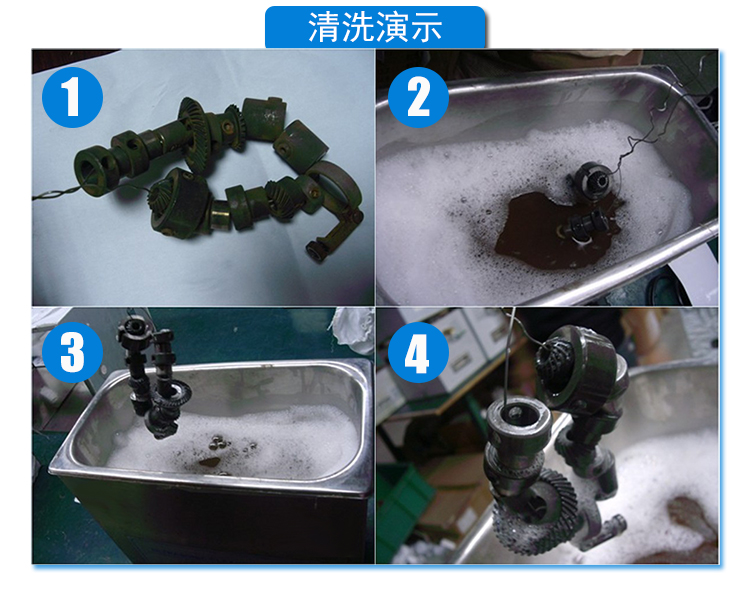 清洗演示

1

2

3

4