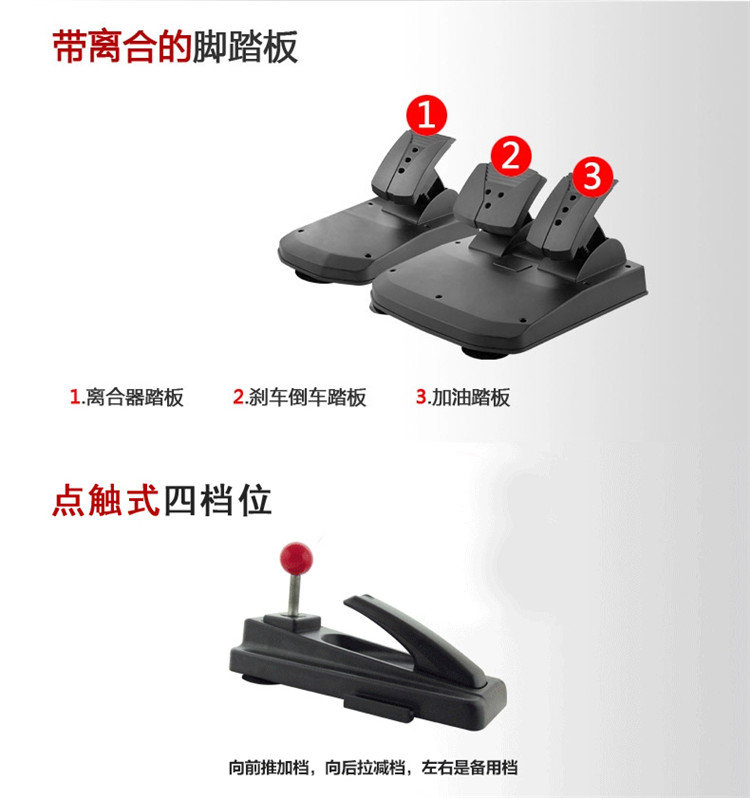 带离合的脚踏板

1

2

3

1.离合器踏板 2.刹车倒车踏板 3.加油踏板

点触式四档位

向前推加档，向后拉减档，左右是备用档