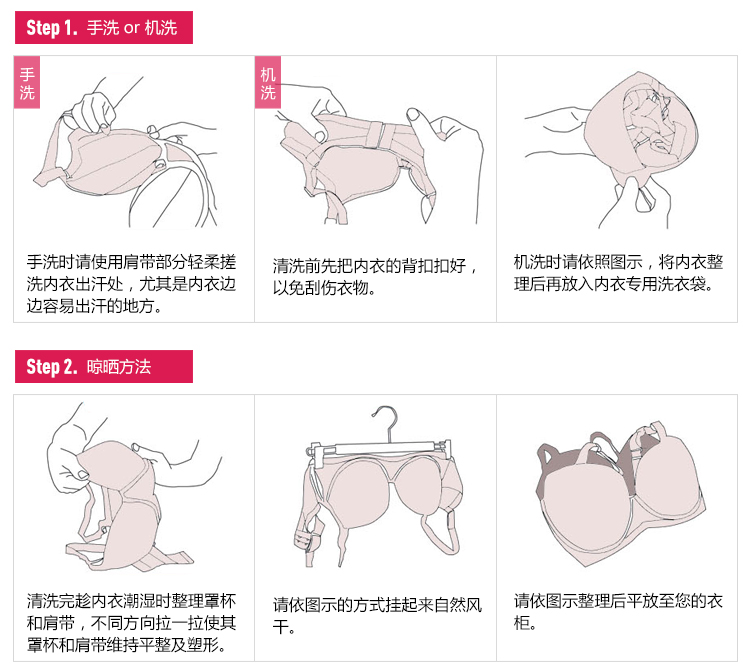 Step 1. 手洗 or 机洗

手洗

手洗时请使用肩带部分轻柔搓洗内衣出汗处，尤其是内衣边边容易出汗的地方。

机洗

清洗前先把内衣的背扣扣好，以免刮伤衣物。

机洗时请依照图示，将内衣整理后再放入内衣专用洗衣袋。

Step 2. 晾晒方法

清洗完趁内衣潮湿时整理罩杯和肩带，不同方向拉一拉使其罩杯和肩带维持平整及塑形。

请依图示的方式挂起来自然风干。

请依图示整理后平放至您的衣柜。