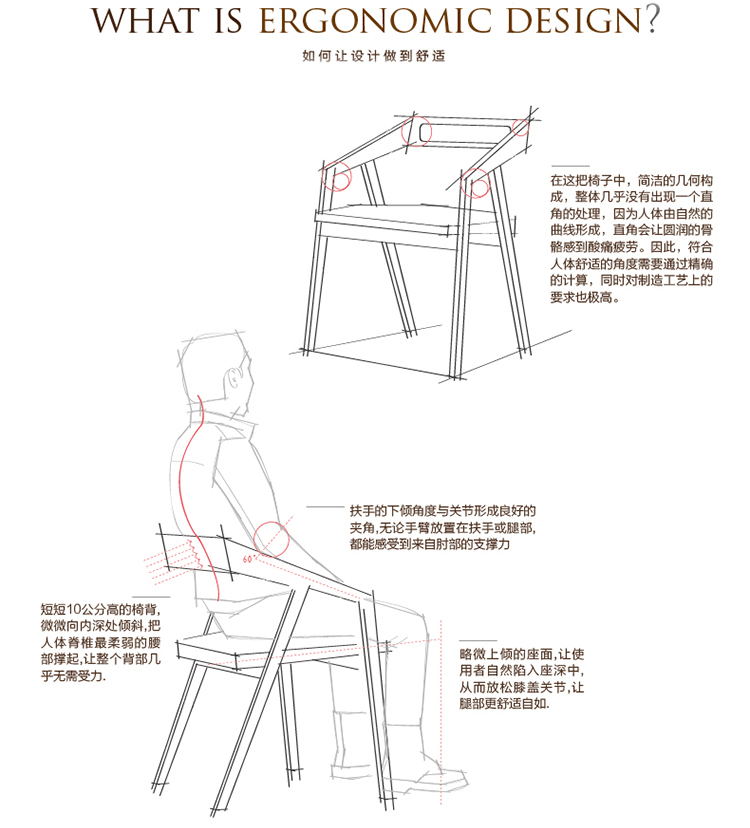 WHAT IS ERGONOMIC DESIGN?

如何让设计做到舒适

在这把椅子中，简洁的几何构成，整体几乎没有出现一个直角的处理，因为人体由自然的曲线形成，直角会让圆润的骨骼感到酸痛疲劳。因此，符合人体舒适的角度需要通过精确的计算，同时对制造工艺上的要求也极高。

扶手的下倾角度与关节形成良好的夹角,无论手臂放置在扶手或腿部,都能感受到来自肘部的支撑力

60°

短短10公分高的椅背,微微向内深处倾斜,把人体脊椎最柔弱的腰部撑起,让整个背部几乎无需受力.

略微上倾的座面,让使用者自然陷入座深中,从而放松膝盖关节,让腿部更舒适自如.