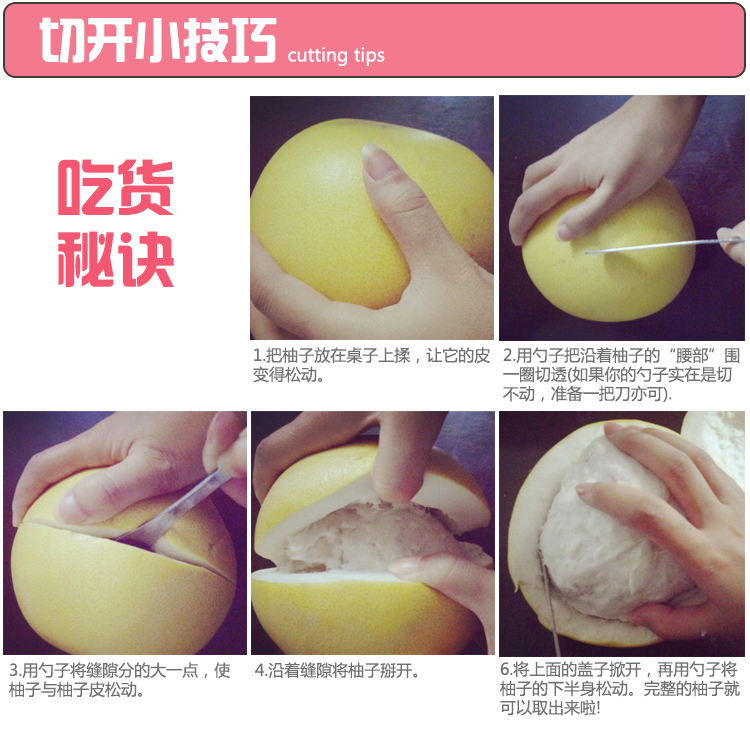 切开小技巧 cutting tips

吃货秘诀

1.把柚子放在桌子上揉，让它的皮变得松动。

2.用勺子把沿着柚子的“腰部”围一圈切透(如果你的勺子实在是切不动，准备一把刀亦可).

3.用勺子将缝隙分的大一点，使柚子与柚子皮松动。

4.沿着缝隙将柚子掰开。

6.将上面的盖子掀开，再用勺子将柚子的下半身松动。完整的柚子就可以取出来啦!