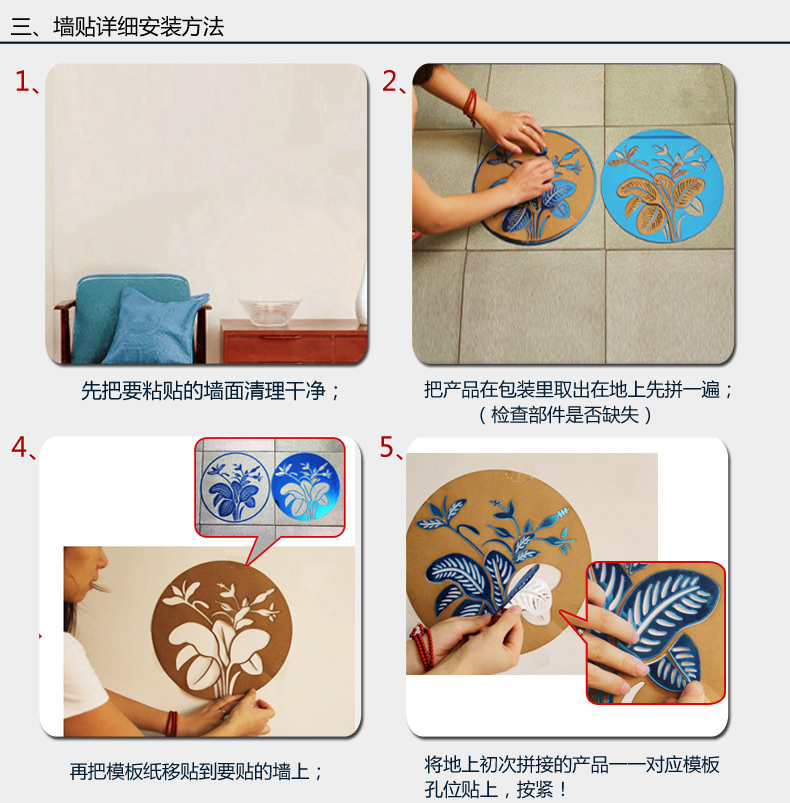 三、墙贴详细安装方法

1、

先把要粘贴的墙面清理干净；

2、

把产品在包装里取出在地上先拼一遍；
（检查部件是否缺失）

4、

再把模板纸移贴到要贴的墙上；

5、

将地上初次拼接的产品一一对应模板孔位贴上，按紧！