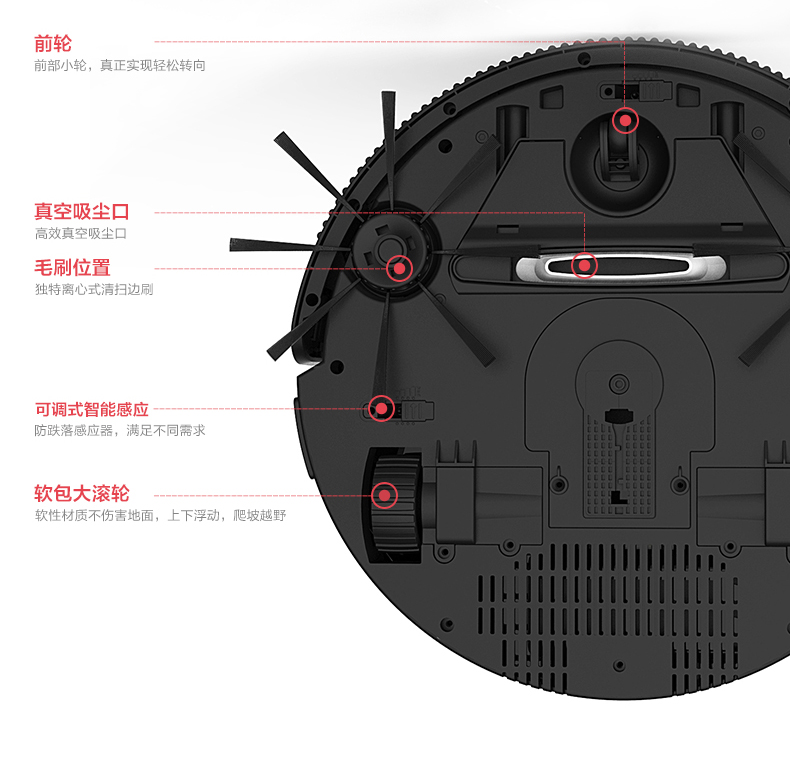 前轮
前部小轮，真正实现轻松转向

真空吸尘口
高效真空吸尘口

毛刷位置
独特离心式清扫边刷

可调式智能感应
防跌落感应器，满足不同需求

软包大滚轮
软性材质不伤害地面，上下浮动，爬坡越野