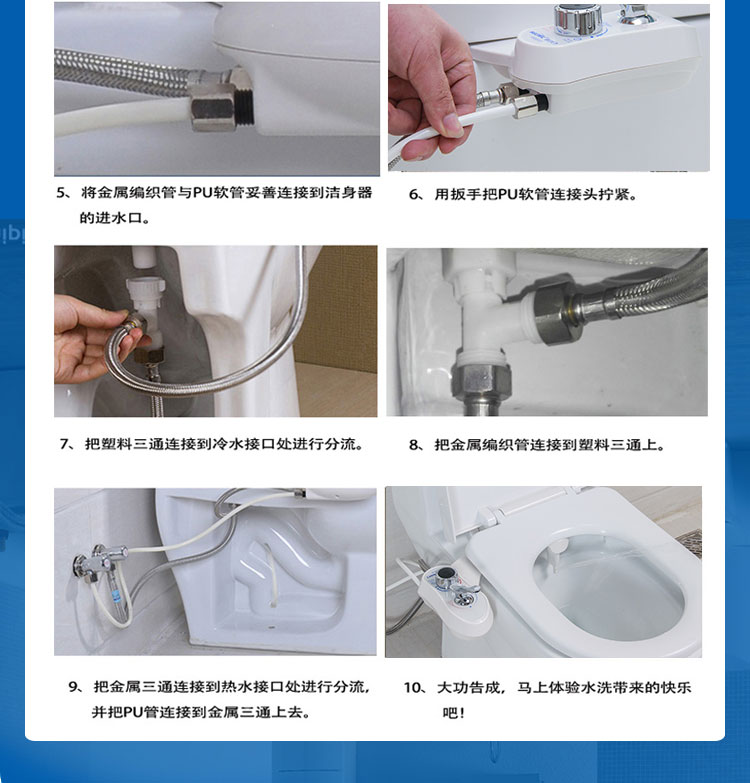 5、将金属编织管与PU软管妥善连接到洁身器的进水口。

6、用扳手把PU软管连接头拧紧。

7、把塑料三通连接到冷水接口处进行分流。

8、把金属编织管连接到塑料三通上。

9、把金属三通连接到热水接口处进行分流，并把PU管连接到金属三通上去。

10、大功告成，马上体验水洗带来的快乐吧！