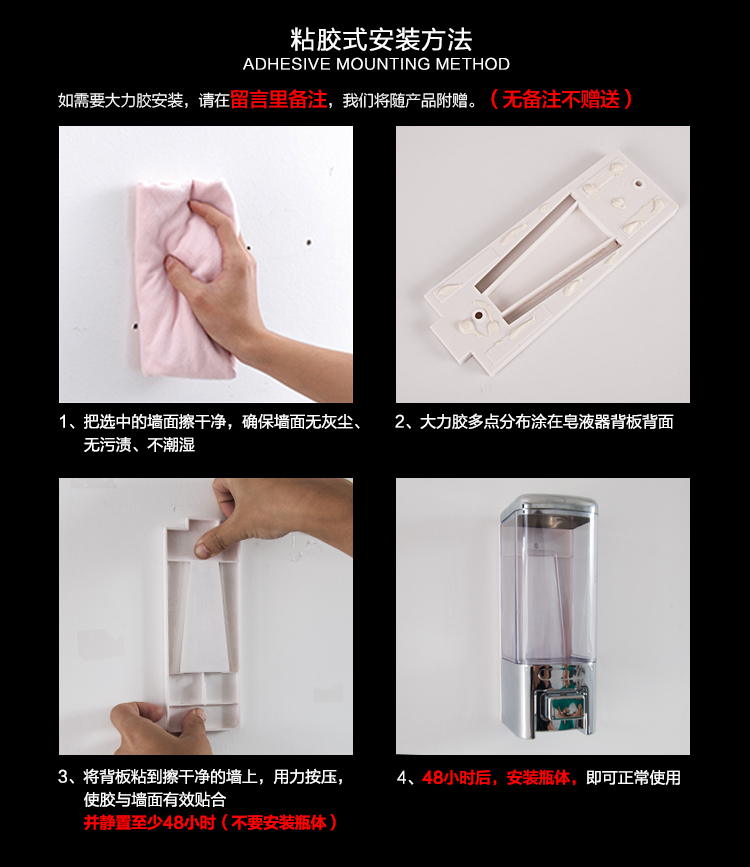 粘胶式安装方法
ADHESIVE MOUNTING METHOD

如需要大力胶安装，请在留言里备注，我们将随产品附赠。（无备注不赠送）

1、把选中的墙面擦干净，确保墙面无灰尘、无污渍、不潮湿

2、大力胶多点分布涂在皂液器背板背面

3、将背板粘到擦干净的墙上，用力按压，使胶与墙面有效贴合
并静置至少48小时（不要安装瓶体）

4、48小时后，安装瓶体，即可正常使用