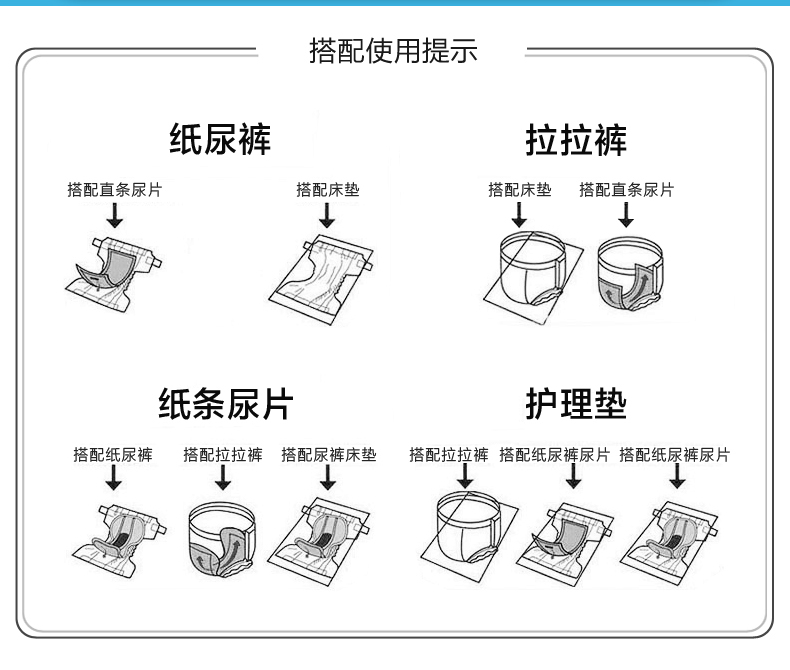 搭配使用提示

纸尿裤

搭配直条尿片

搭配床垫

拉拉裤

搭配床垫

搭配直条尿片

纸条尿片

搭配纸尿裤

搭配拉拉裤

搭配尿裤床垫

护理垫

搭配拉拉裤

搭配纸尿裤尿片

搭配纸尿裤尿片