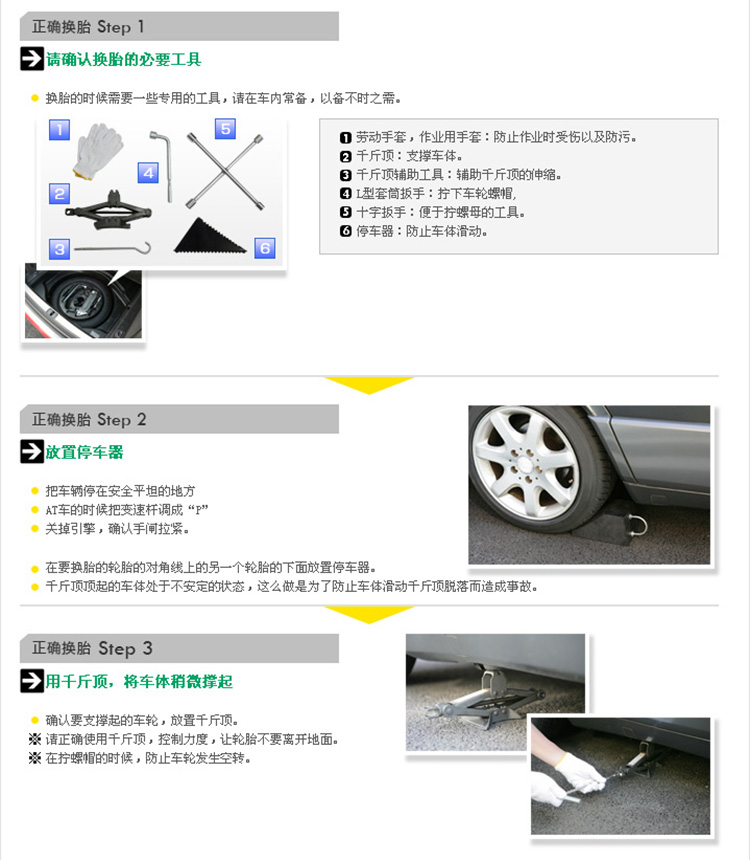 正确换胎 Step 1

请确认换胎的必要工具

换胎的时候需要一些专用的工具，请在车内常备，以备不时之需。

1 2 3 4 5 6

❶ 劳动手套，作业用手套：防止作业时受伤以及防污。
❷ 千斤顶：支撑车体。
❸ 千斤顶辅助工具：辅助千斤顶的伸缩。
❹ L型套筒扳手：拧下车轮螺帽，
❺ 十字扳手：便于拧螺母的工具。
❻ 停车器：防止车体滑动。

正确换胎 Step 2

放置停车器

把车辆停在安全平坦的地方
AT车的时候把变速杆调成“P”
关掉引擎，确认手闸拉紧。

在要换胎的轮胎的对角线上的另一个轮胎的下面放置停车器。
千斤顶顶起的车体处于不安定的状态，这么做是为了防止车体滑动千斤顶脱落而造成事故。

正确换胎 Step 3

用千斤顶，将车体稍微撑起

确认要支撑起的车轮，放置千斤顶。
※ 请正确使用千斤顶，控制力度，让轮胎不要离开地面。
※ 在拧螺帽的时候，防止车轮发生空转。