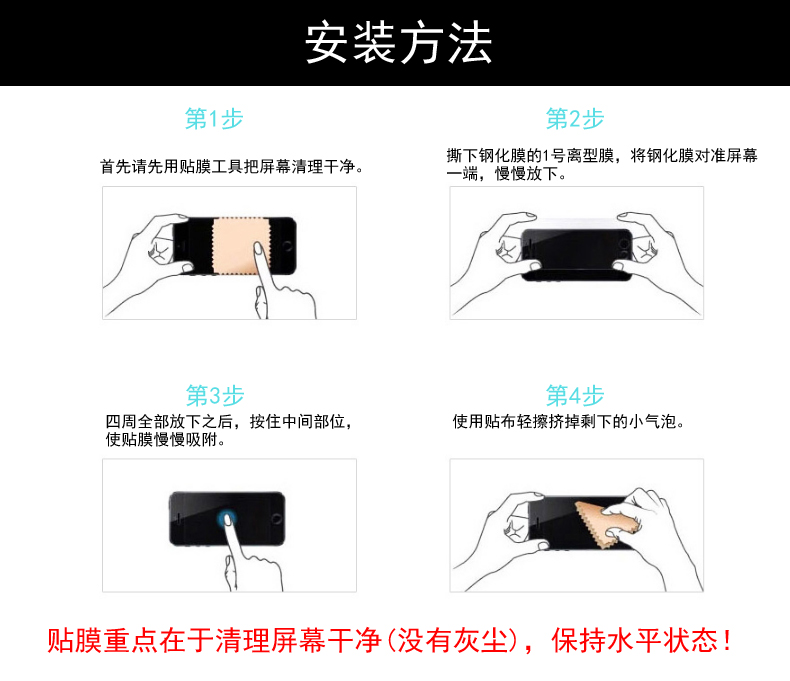 安装方法

第1步

首先请先用贴膜工具把屏幕清理干净。

第2步

撕下钢化膜的1号离型膜，将钢化膜对准屏幕一端，慢慢放下。

第3步

四周全部放下之后，按住中间部位，使贴膜慢慢吸附。

第4步

使用贴布轻擦挤掉剩下的小气泡。

贴膜重点在于清理屏幕干净(没有灰尘)，保持水平状态！