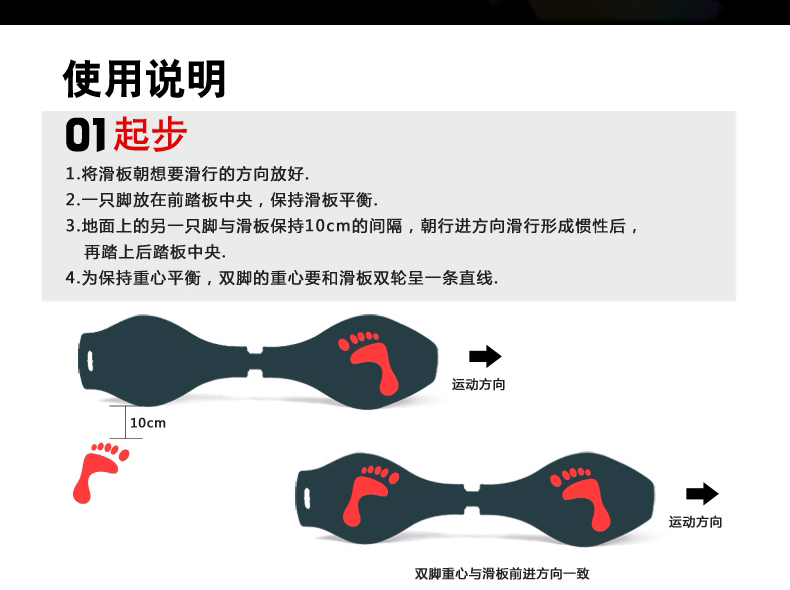 使用说明

01 起步

1.将滑板朝想要滑行的方向放好.
2.一只脚放在前踏板中央，保持滑板平衡.
3.地面上的另一只脚与滑板保持10cm的间隔，朝行进方向滑行形成惯性后，再踏上后踏板中央.
4.为保持重心平衡，双脚的重心要和滑板双轮呈一条直线.

运动方向

10cm

运动方向

双脚重心与滑板前进方向一致