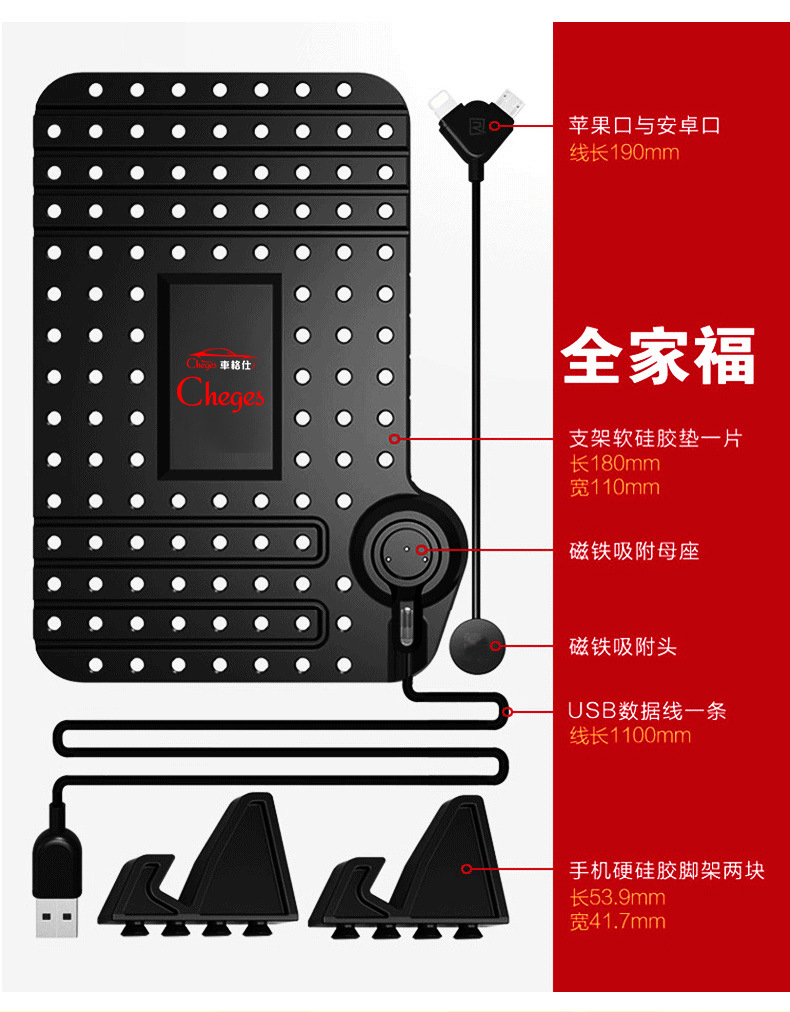 Cheges 車格仕
Cheges

苹果口与安卓口
线长190mm

全家福

支架软硅胶垫一片
长180mm
宽110mm

磁铁吸附母座

磁铁吸附头

USB数据线一条
线长1100mm

手机硬硅胶脚架两块
长53.9mm
宽41.7mm