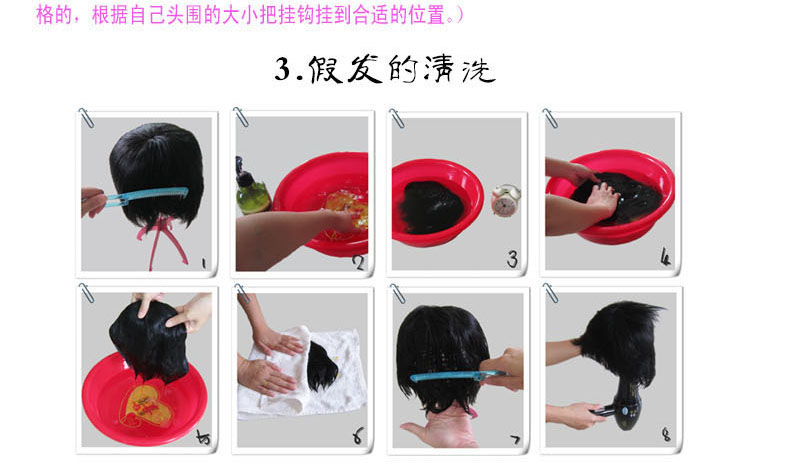 格的，根据自己头围的大小把挂钩挂到合适的位置。）

3.假发的清洗

1

2

3

4

5

6

7

8