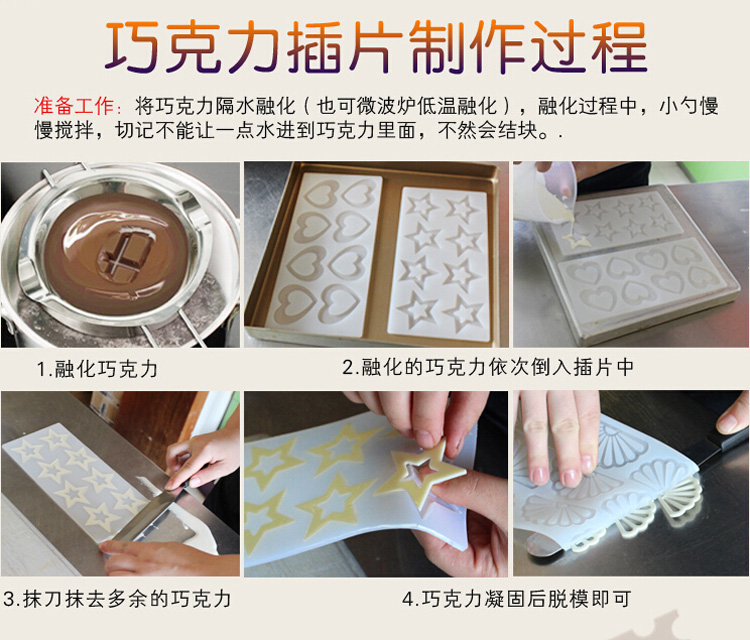 巧克力插片制作过程

准备工作：将巧克力隔水融化（也可微波炉低温融化），融化过程中，小勺慢慢搅拌，切记不能让一点水进到巧克力里面，不然会结块。.

1.融化巧克力

2.融化的巧克力依次倒入插片中

3.抹刀抹去多余的巧克力

4.巧克力凝固后脱模即可