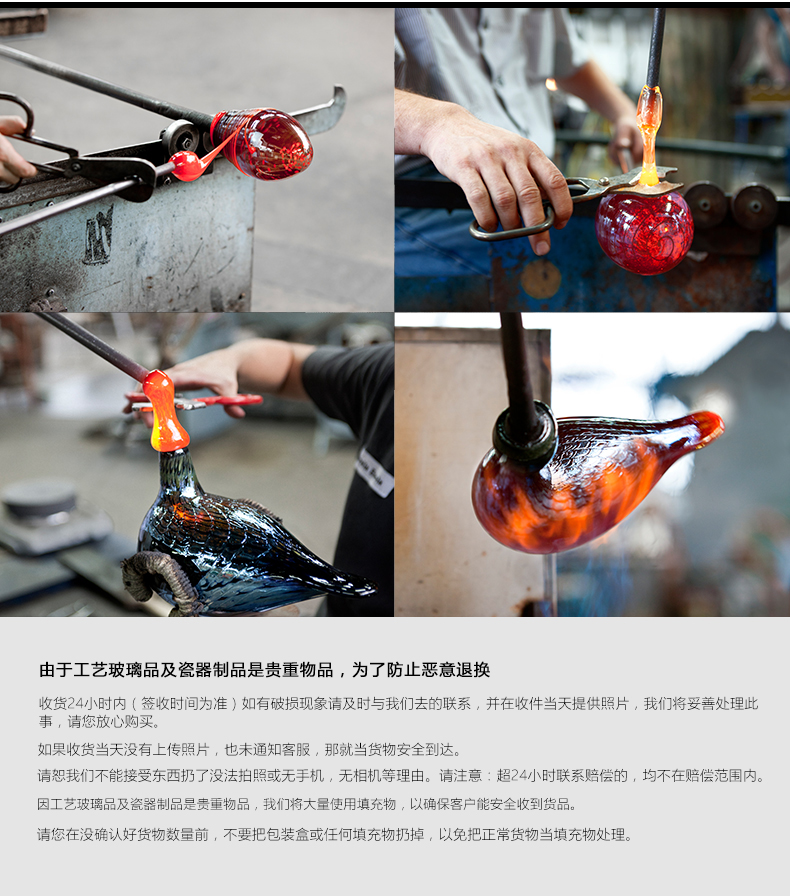 由于工艺玻璃品及瓷器制品是贵重物品，为了防止恶意退换

收货24小时内（签收时间为准）如有破损现象请及时与我们去的联系，并在收件当天提供照片，我们将妥善处理此事，请您放心购买。

如果收货当天没有上传照片，也未通知客服，那就当货物安全到达。

请恕我们不能接受东西扔了没法拍照或无手机，无相机等理由。请注意：超24小时联系赔偿的，均不在赔偿范围内。

因工艺玻璃品及瓷器制品是贵重物品，我们将大量使用填充物，以确保客户能安全收到货品。

请您在没确认好货物数量前，不要把包装盒或任何填充物扔掉，以免把正常货物当填充物处理。