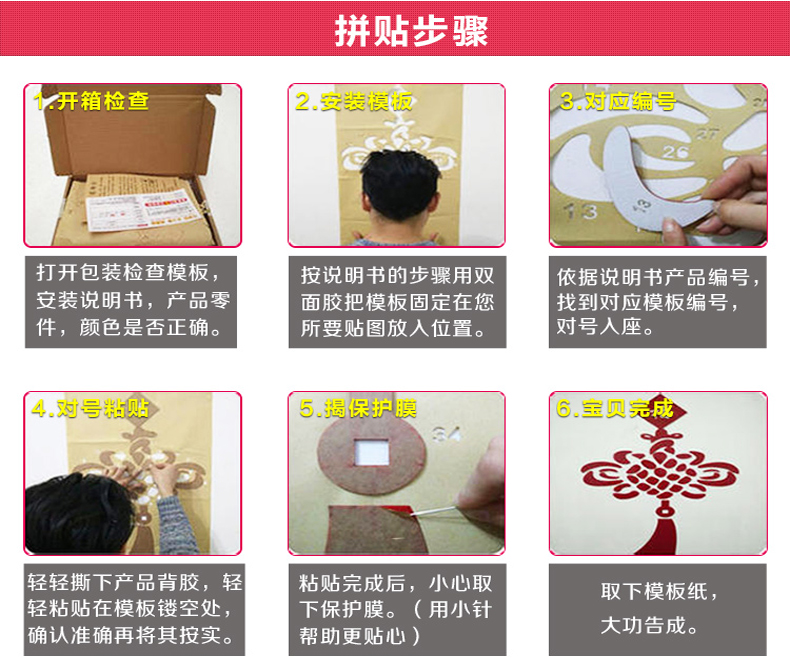 拼贴步骤

1.开箱检查

打开包装检查模板，安装说明书，产品零件，颜色是否正确。

2.安装模板

按说明书的步骤用双面胶把模板固定在您所要贴图放入位置。

3.对应编号

27
26
13
13

依据说明书产品编号，找到对应模板编号，对号入座。

4.对号粘贴

轻轻撕下产品背胶，轻轻粘贴在模板镂空处，确认准确再将其按实。

5.揭保护膜

64

粘贴完成后，小心取下保护膜。（用小针帮助更贴心）

6.宝贝完成

取下模板纸，大功告成。