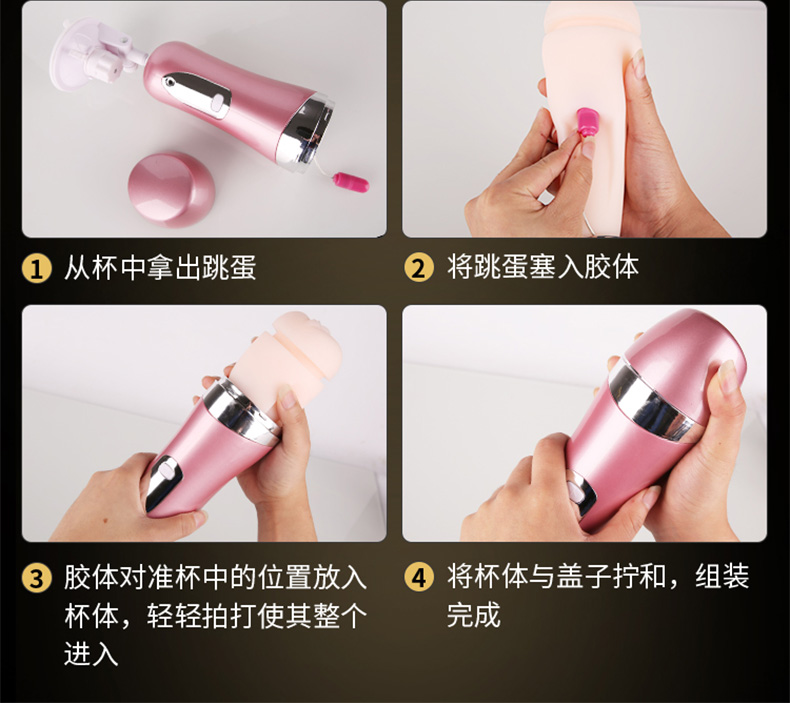 1 从杯中拿出跳蛋

2 将跳蛋塞入胶体

3 胶体对准杯中的位置放入杯体，轻轻拍打使其整个进入

4 将杯体与盖子拧和，组装完成