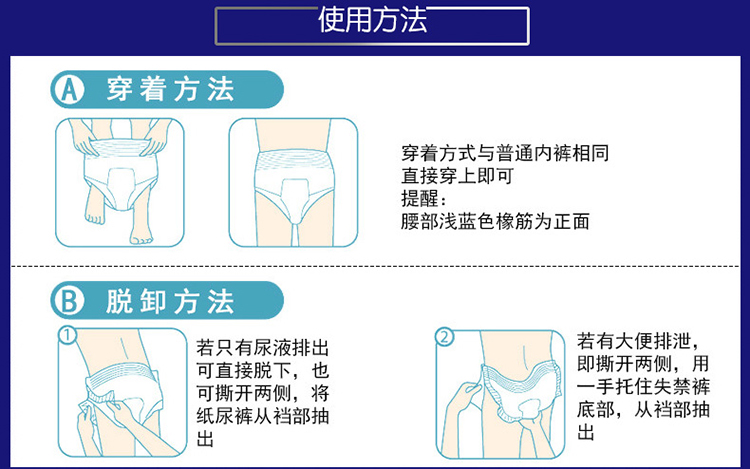 使用方法

A 穿着方法

穿着方式与普通内裤相同
直接穿上即可
提醒：
腰部浅蓝色橡筋为正面

B 脱卸方法

1

若只有尿液排出可直接脱下，也可撕开两侧，将纸尿裤从裆部抽出

2

若有大便排泄，即撕开两侧，用一手托住失禁裤底部，从裆部抽出