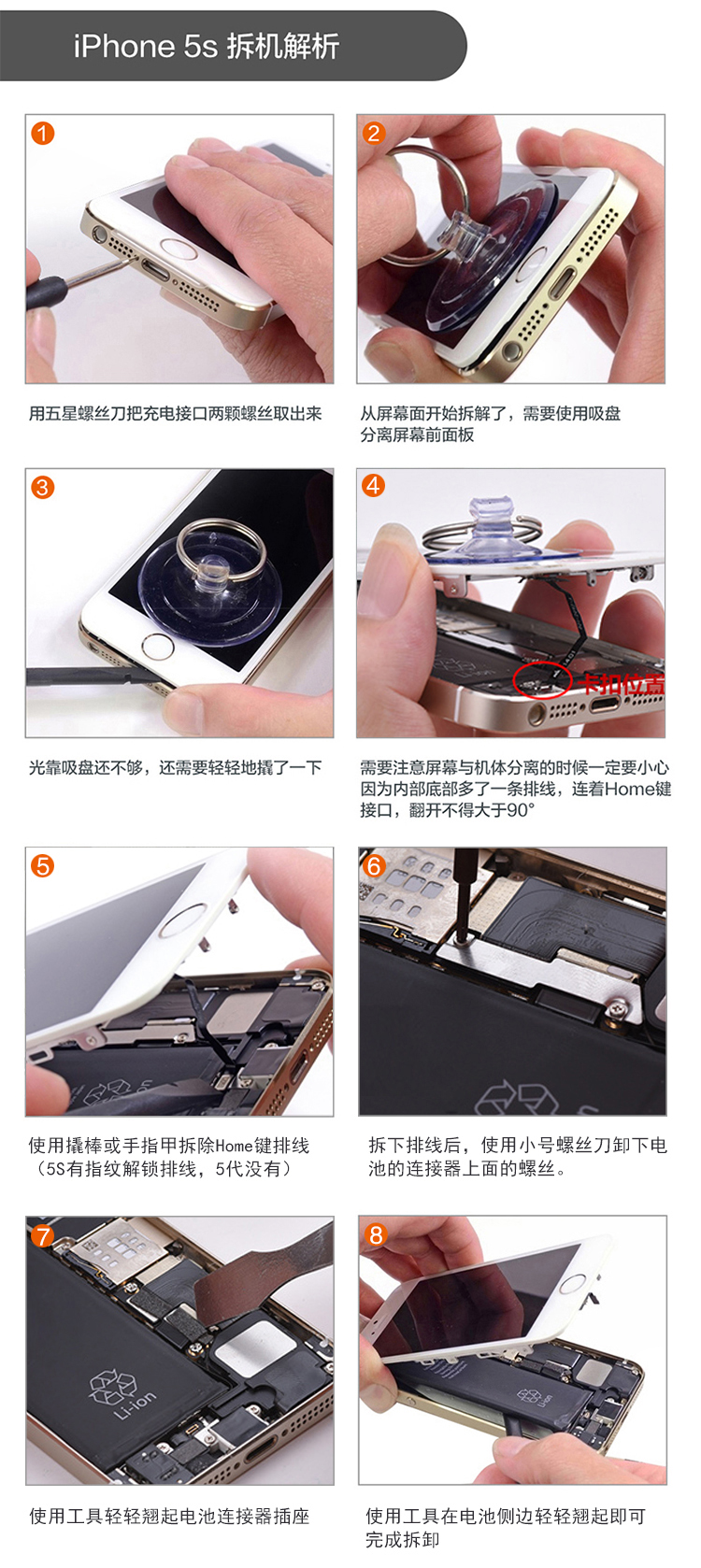 iPhone 5s 拆机解析

1

用五星螺丝刀把充电接口两颗螺丝取出来

2

从屏幕面开始拆解了，需要使用吸盘分离屏幕前面板

3

光靠吸盘还不够，还需要轻轻地撬了一下

4

卡扣位置

需要注意屏幕与机体分离的时候一定要小心因为内部底部多了一条排线，连着Home键接口，翻开不得大于90°

5

使用撬棒或手指甲拆除Home键排线（5S有指纹解锁排线，5代没有）

6

拆下排线后，使用小号螺丝刀卸下电池的连接器上面的螺丝。

7

Li-ion

使用工具轻轻翘起电池连接器插座

8

使用工具在电池侧边轻轻翘起即可完成拆卸