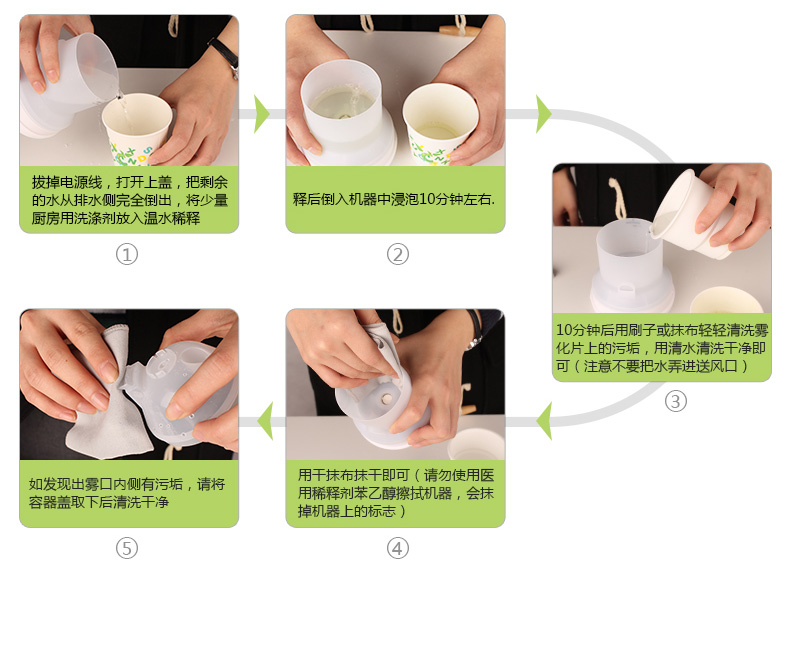 拔掉电源线，打开上盖，把剩余的水从排水侧完全倒出，将少量厨房用洗涤剂放入温水稀释

①

释后倒入机器中浸泡10分钟左右.

②

10分钟后用刷子或抹布轻轻清洗雾化片上的污垢，用清水清洗干净即可（注意不要把水弄进送风口）

③

用干抹布抹干即可（请勿使用医用稀释剂苯乙醇擦拭机器，会抹掉机器上的标志）

④

如发现出雾口内侧有污垢，请将容器盖取下后清洗干净

⑤