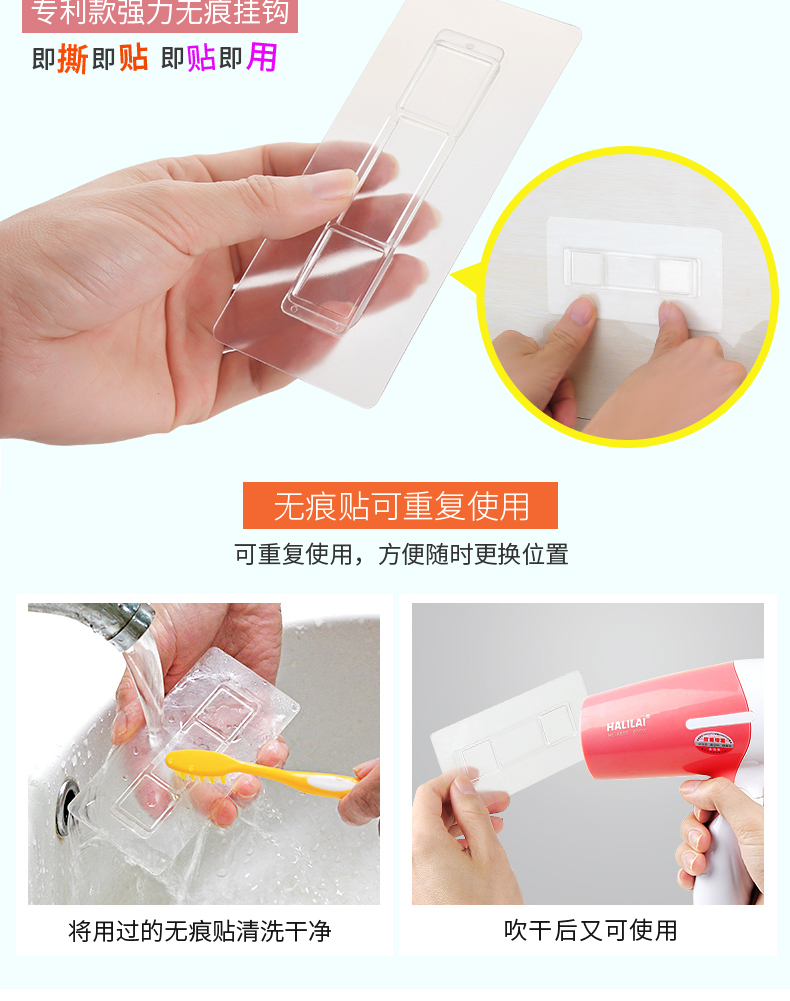 专利款强力无痕挂钩
即撕即贴 即贴即用

无痕贴可重复使用
可重复使用，方便随时更换位置

HALILAI

将用过的无痕贴清洗干净

吹干后又可使用