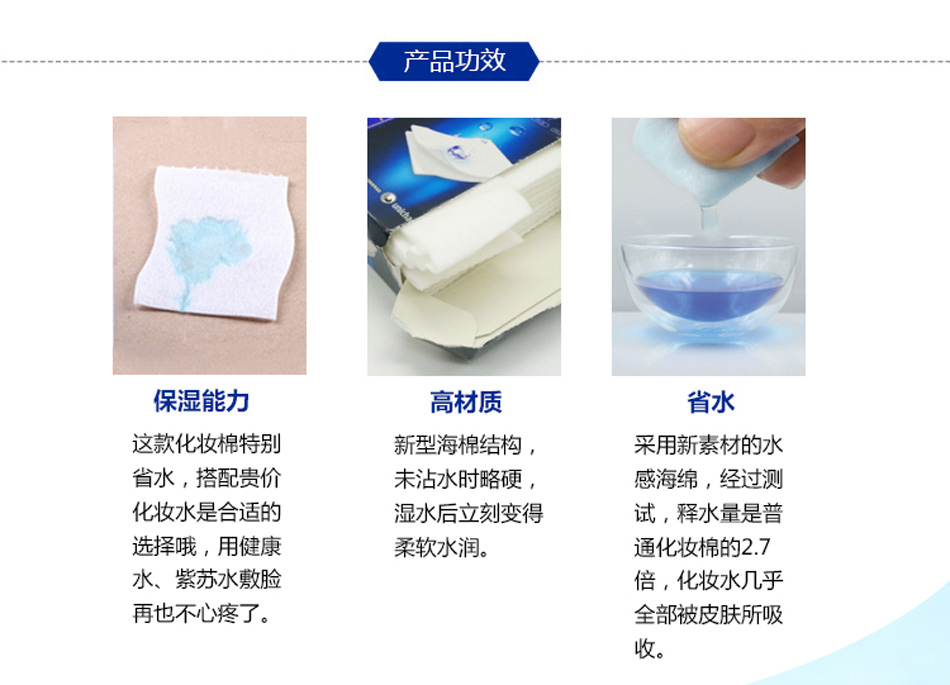 产品功效

保湿能力

这款化妆棉特别省水，搭配贵价化妆水是合适的选择哦，用健康水、紫苏水敷脸再也不心疼了。

高材质

新型海棉结构，未沾水时略硬，湿水后立刻变得柔软水润。

省水

采用新素材的水感海绵，经过测试，释水量是普通化妆棉的2.7倍，化妆水几乎全部被皮肤所吸收。