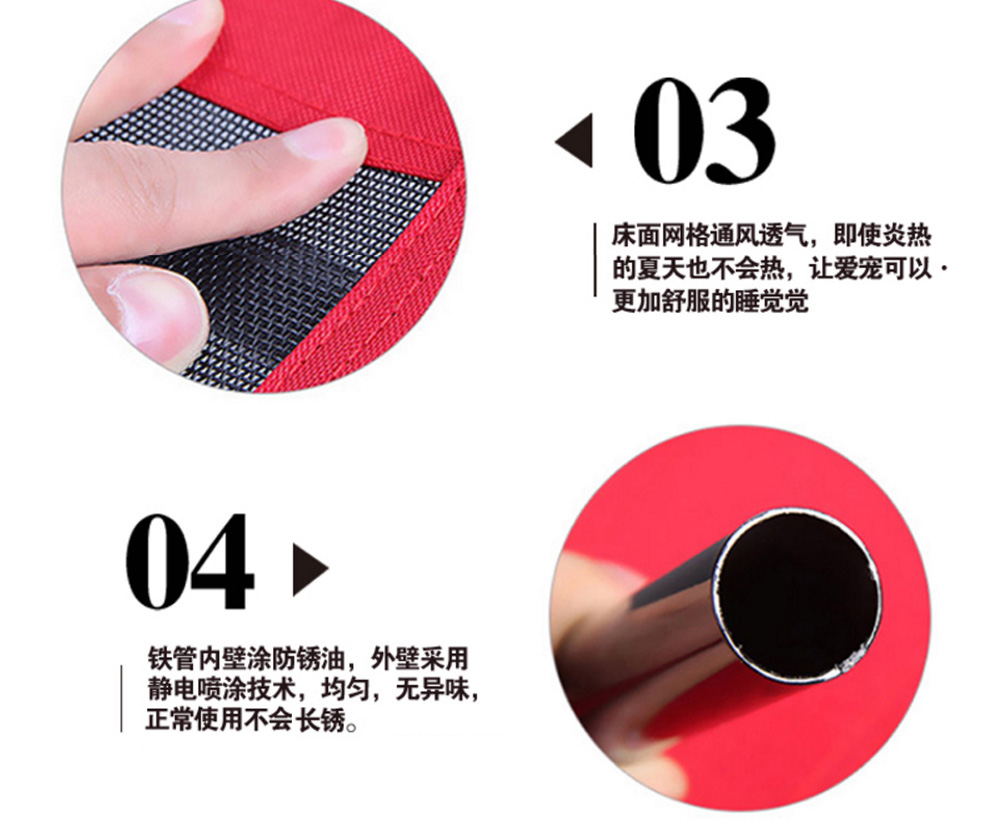 03

床面网格通风透气，即使炎热的夏天也不会热，让爱宠可以·更加舒服的睡觉觉

04

铁管内壁涂防锈油，外壁采用静电喷涂技术，均匀，无异味，正常使用不会长锈。