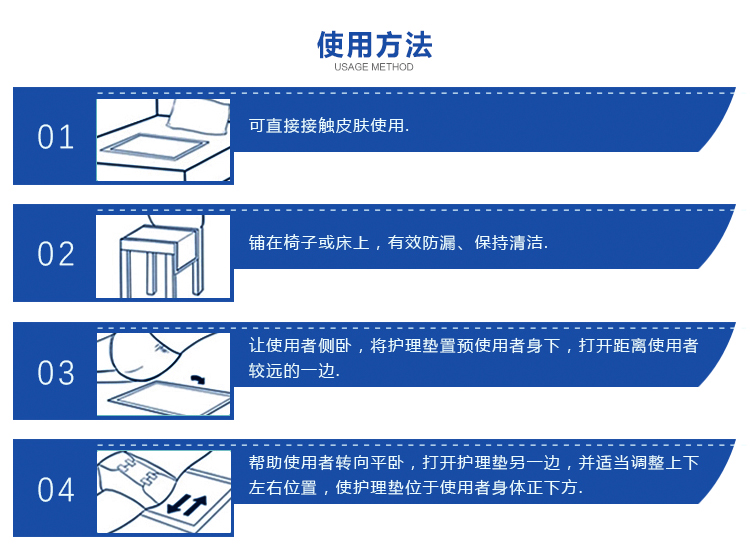 使用方法
USAGE METHOD

01
可直接接触皮肤使用.

02
铺在椅子或床上，有效防漏、保持清洁.

03
让使用者侧卧，将护理垫置预使用者身下，打开距离使用者较远的一边.

04
帮助使用者转向平卧，打开护理垫另一边，并适当调整上下左右位置，使护理垫位于使用者身体正下方.