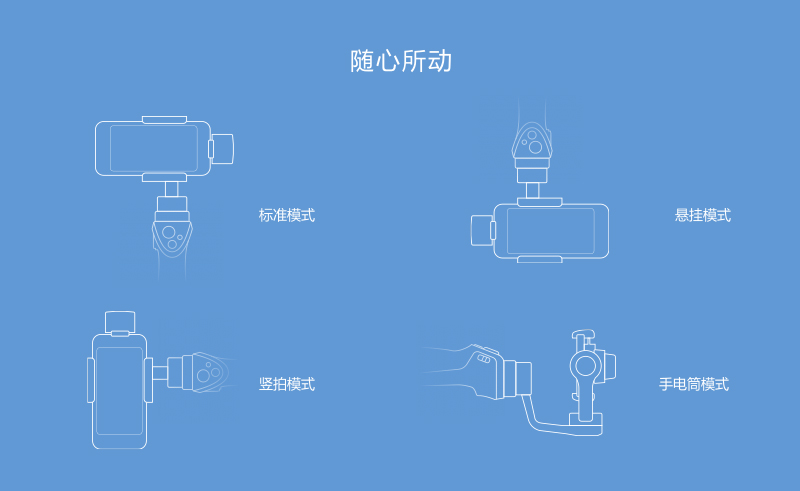 随心所动

标准模式

悬挂模式

竖拍模式

手电筒模式