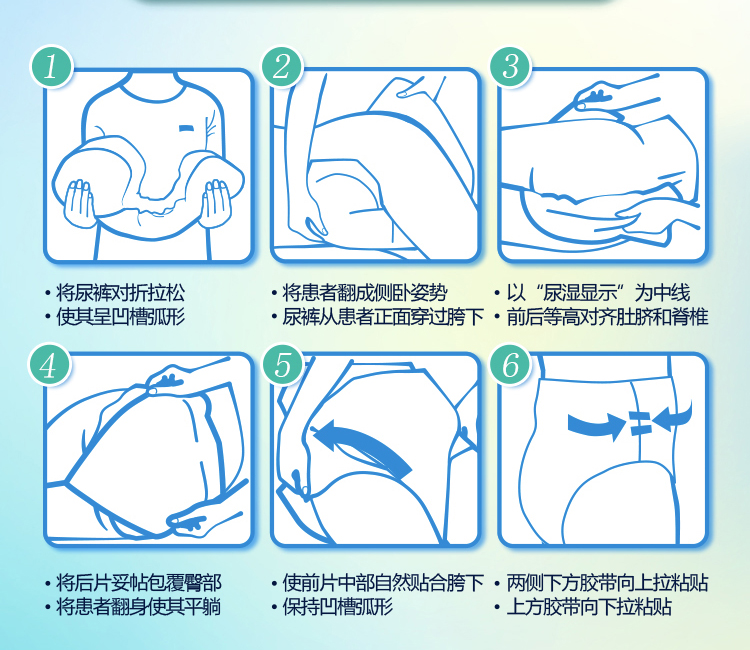 1

• 将尿裤对折拉松
• 使其呈凹槽弧形

2

• 将患者翻成侧卧姿势
• 尿裤从患者正面穿过胯下

3

• 以“尿湿显示”为中线
• 前后等高对齐肚脐和脊椎

4

• 将后片妥帖包覆臀部
• 将患者翻身使其平躺

5

• 使前片中部自然贴合胯下
• 保持凹槽弧形

6

• 两侧下方胶带向上拉粘贴
• 上方胶带向下拉粘贴