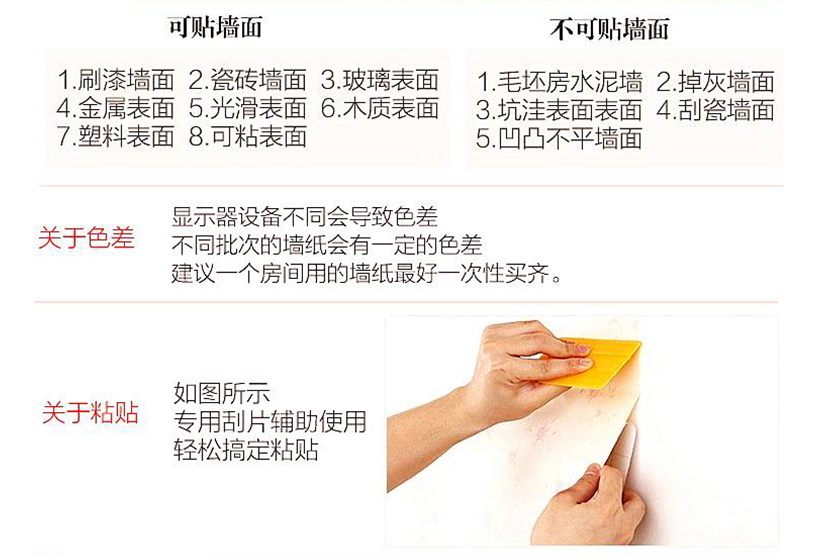 可贴墙面

1.刷漆墙面 2.瓷砖墙面 3.玻璃表面
4.金属表面 5.光滑表面 6.木质表面
7.塑料表面 8.可粘表面

不可贴墙面

1.毛坯房水泥墙 2.掉灰墙面
3.坑洼表面表面 4.刮瓷墙面
5.凹凸不平墙面

关于色差

显示器设备不同会导致色差
不同批次的墙纸会有一定的色差
建议一个房间用的墙纸最好一次性买齐。

关于粘贴

如图所示
专用刮片辅助使用
轻松搞定粘贴