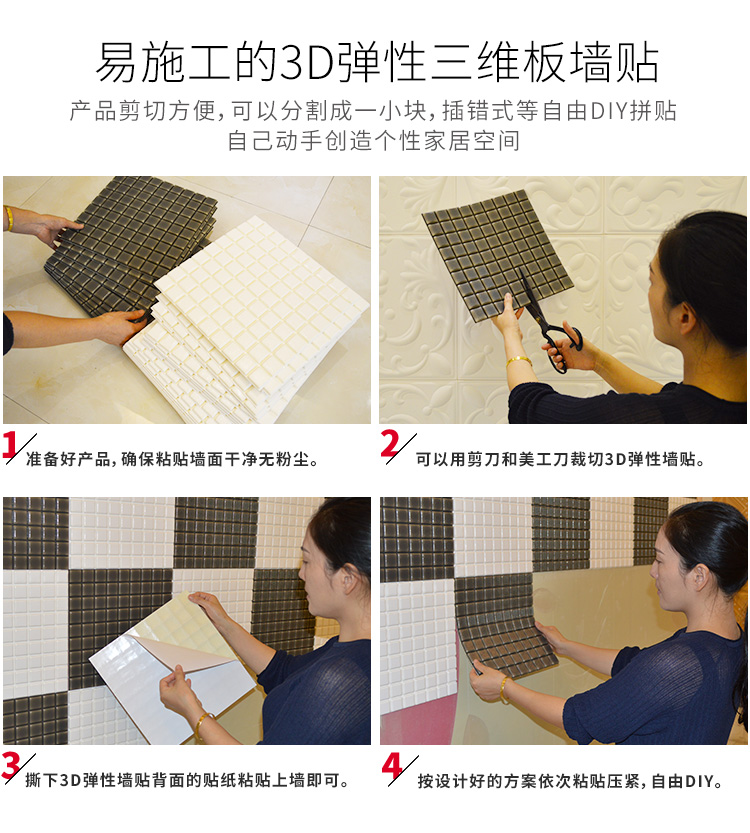 易施工的3D弹性三维板墙贴

产品剪切方便，可以分割成一小块，插错式等自由DIY拼贴
自己动手创造个性家居空间

1 准备好产品，确保粘贴墙面干净无粉尘。

2 可以用剪刀和美工刀裁切3D弹性墙贴。

3 撕下3D弹性墙贴背面的贴纸粘贴上墙即可。

4 按设计好的方案依次粘贴压紧，自由DIY。