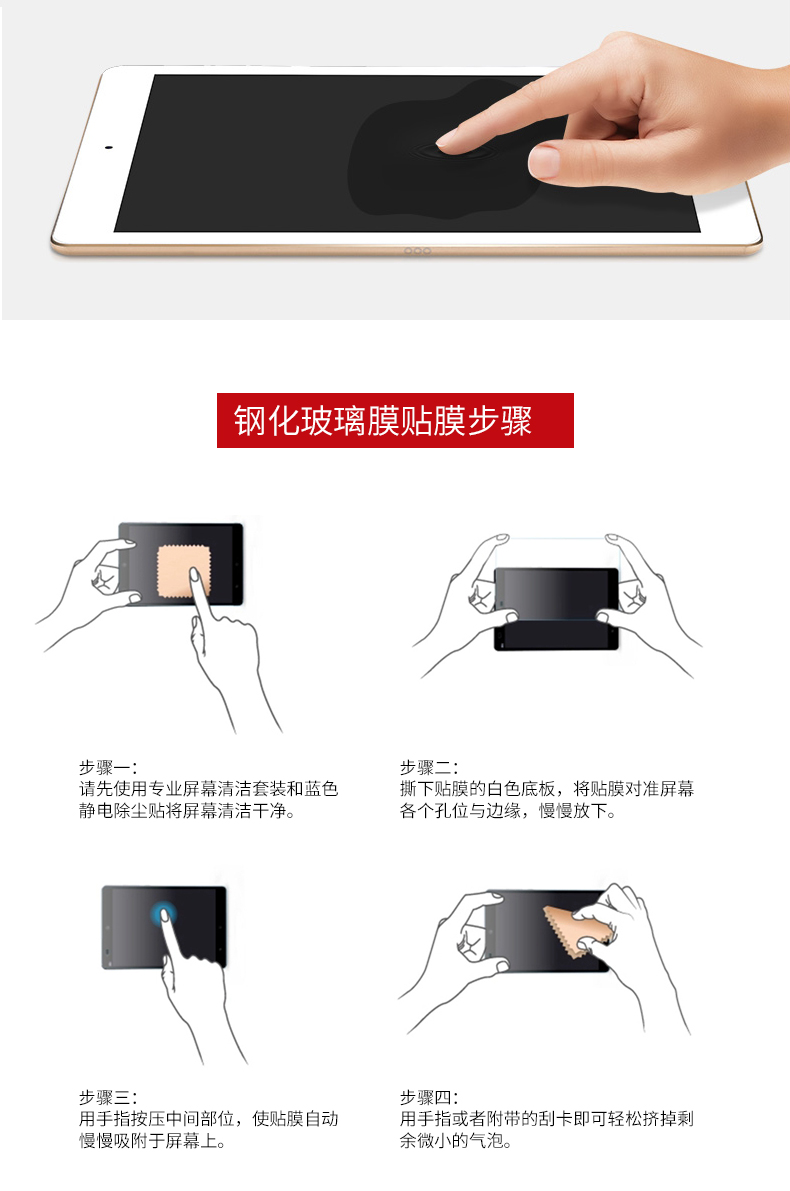 钢化玻璃膜贴膜步骤

步骤一:
请先使用专业屏幕清洁套装和蓝色静电除尘贴将屏幕清洁干净。

步骤二:
撕下贴膜的白色底板，将贴膜对准屏幕各个孔位与边缘，慢慢放下。

步骤三:
用手指按压中间部位，使贴膜自动慢慢吸附于屏幕上。

步骤四:
用手指或者附带的刮卡即可轻松挤掉剩余微小的气泡。