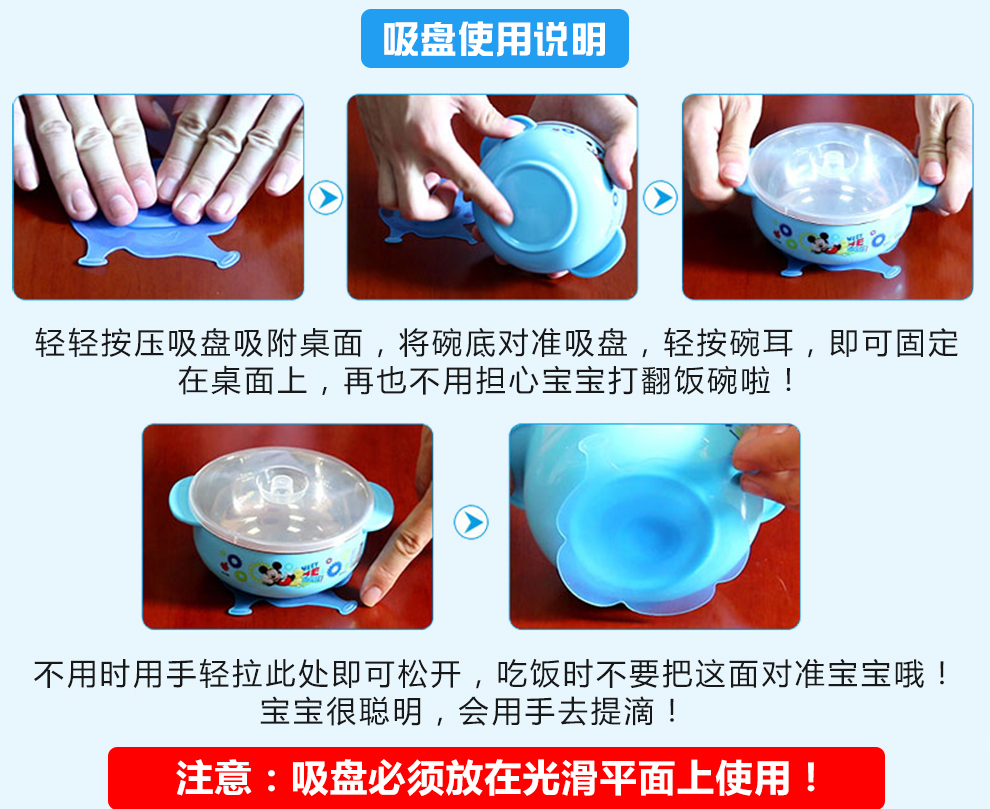 吸盘使用说明

轻轻按压吸盘吸附桌面，将碗底对准吸盘，轻按碗耳，即可固定在桌面上，再也不用担心宝宝打翻饭碗啦！

不用时用手轻拉此处即可松开，吃饭时不要把这面对准宝宝哦！宝宝很聪明，会用手去提滴！

注意：吸盘必须放在光滑平面上使用！