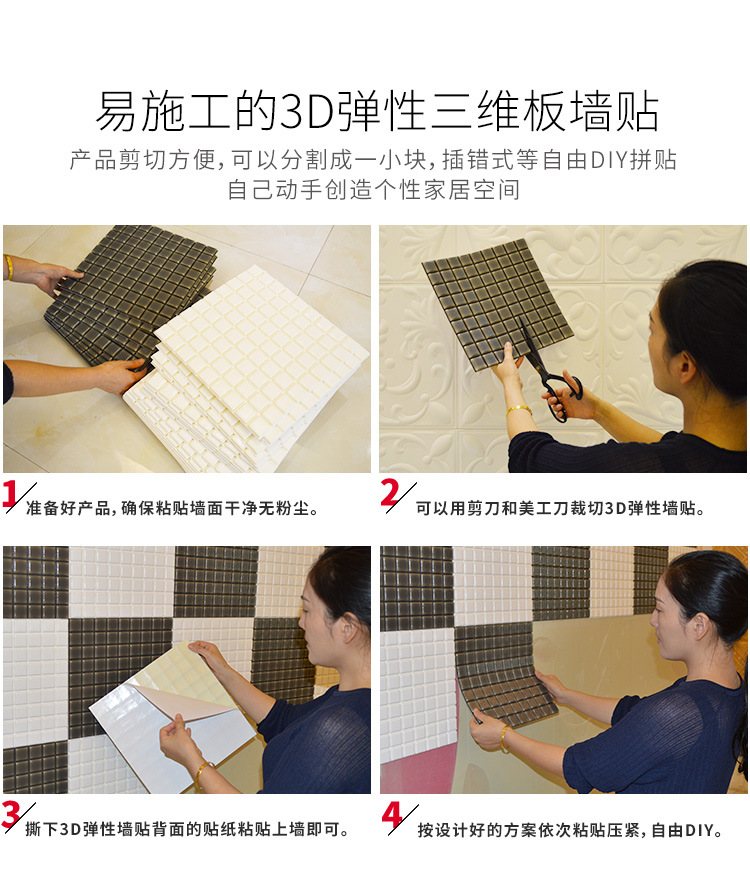 易施工的3D弹性三维板墙贴

产品剪切方便，可以分割成一小块，插错式等自由DIY拼贴
自己动手创造个性家居空间

1 准备好产品，确保粘贴墙面干净无粉尘。

2 可以用剪刀和美工刀裁切3D弹性墙贴。

3 撕下3D弹性墙贴背面的贴纸粘贴上墙即可。

4 按设计好的方案依次粘贴压紧，自由DIY。