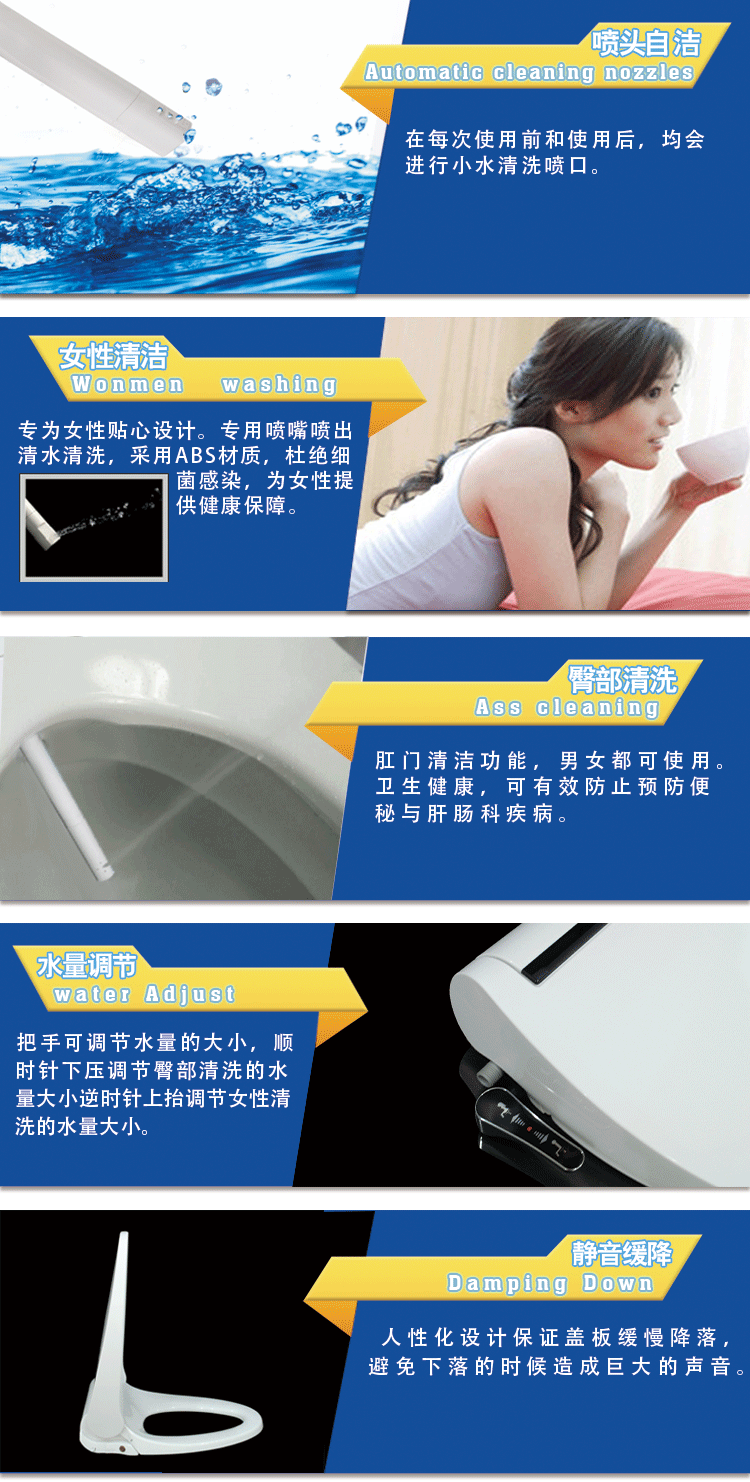 喷头自洁
Automatic cleaning nozzles

在每次使用前和使用后，均会进行小水清洗喷口。

女性清洁
Wonmen washing

专为女性贴心设计。专用喷嘴喷出清水清洗，采用ABS材质，杜绝细菌感染，为女性提供健康保障。

臀部清洗
Ass cleaning

肛门清洁功能，男女都可使用。卫生健康，可有效防止预防便秘与肝肠科疾病。

水量调节
water Adjust

把手可调节水量的大小，顺时针下压调节臀部清洗的水量大小逆时针上抬调节女性清洗的水量大小。

静音缓降
Damping Down

人性化设计保证盖板缓慢降落，避免下落的时候造成巨大的声音。