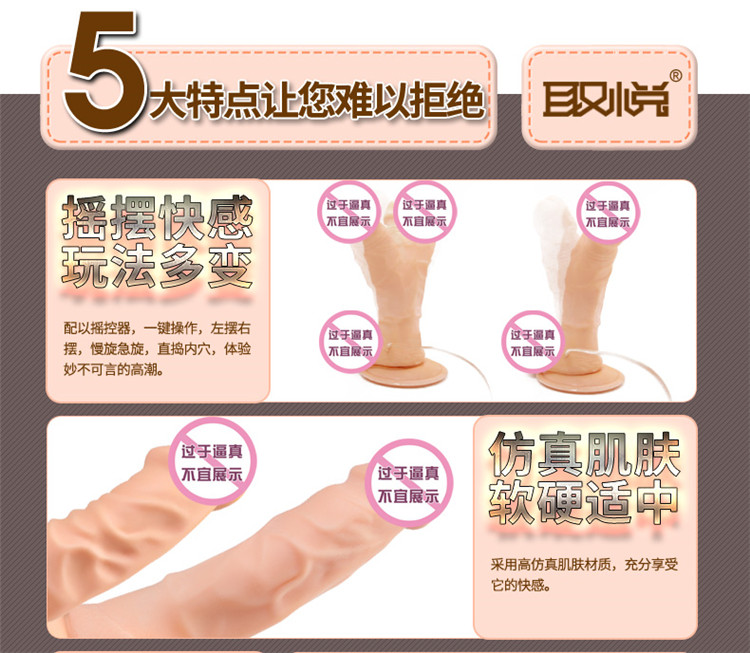 5大特点让您难以拒绝

取悦®

摇摆快感
玩法多变

配以摇控器，一键操作，左摆右摆，慢旋急旋，直捣内穴，体验妙不可言的高潮。

过于逼真
不宜展示

过于逼真
不宜展示

过于逼真
不宜展示

过于逼真
不宜展示

过于逼真
不宜展示

过于逼真
不宜展示

过于逼真
不宜展示

仿真肌肤
软硬适中

采用高仿真肌肤材质，充分享受它的快感。