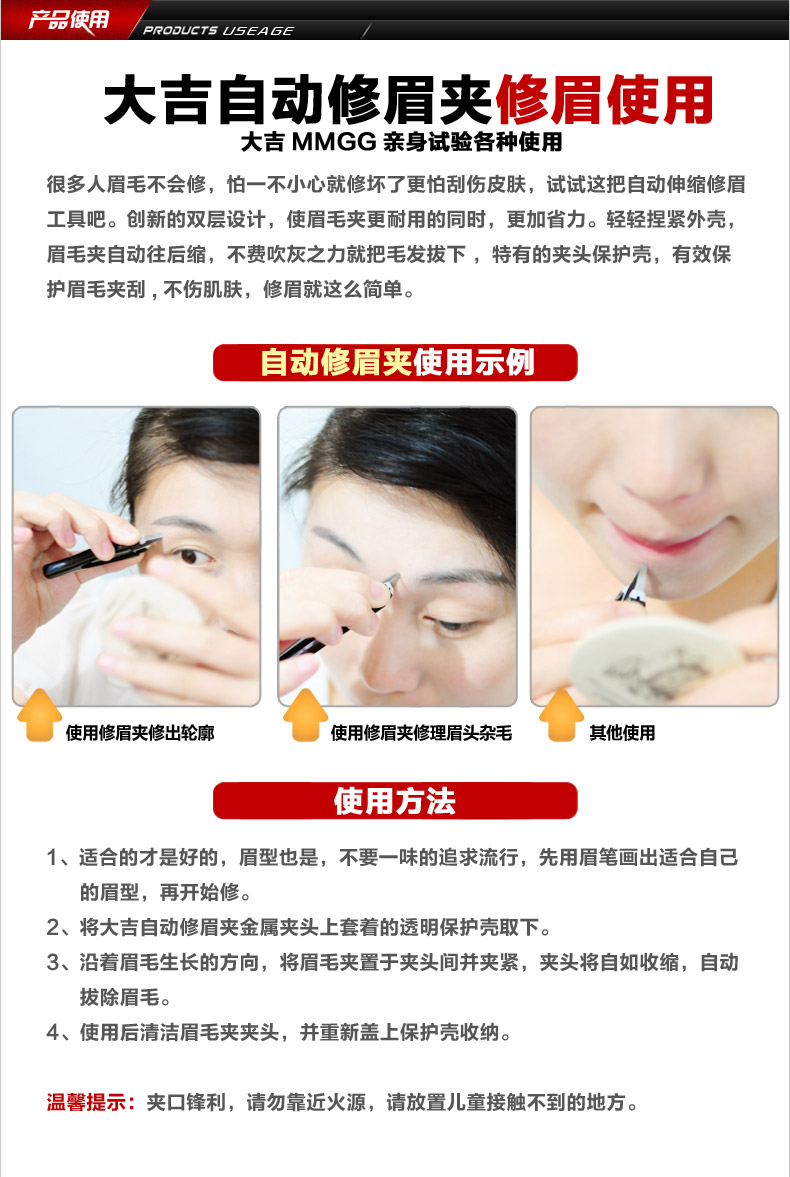 产品使用 PRODUCTS USEAGE

大吉自动修眉夹修眉使用

大吉 MMGG 亲身试验各种使用

很多人眉毛不会修，怕一不小心就修坏了更怕刮伤皮肤，试试这把自动伸缩修眉工具吧。创新的双层设计，使眉毛夹更耐用的同时，更加省力。轻轻捏紧外壳，眉毛夹自动往后缩，不费吹灰之力就把毛发拔下，特有的夹头保护壳，有效保护眉毛夹刮，不伤肌肤，修眉就这么简单。

自动修眉夹使用示例

使用修眉夹修出轮廓

使用修眉夹修理眉头杂毛

其他使用

使用方法

1、适合的才是好的，眉型也是，不要一味的追求流行，先用眉笔画出适合自己的眉型，再开始修。

2、将大吉自动修眉夹金属夹头上套着的透明保护壳取下。

3、沿着眉毛生长的方向，将眉毛夹置于夹头间并夹紧，夹头将自如收缩，自动拔除眉毛。

4、使用后清洁眉毛夹夹头，并重新盖上保护壳收纳。

温馨提示：夹口锋利，请勿靠近火源，请放置儿童接触不到的地方。